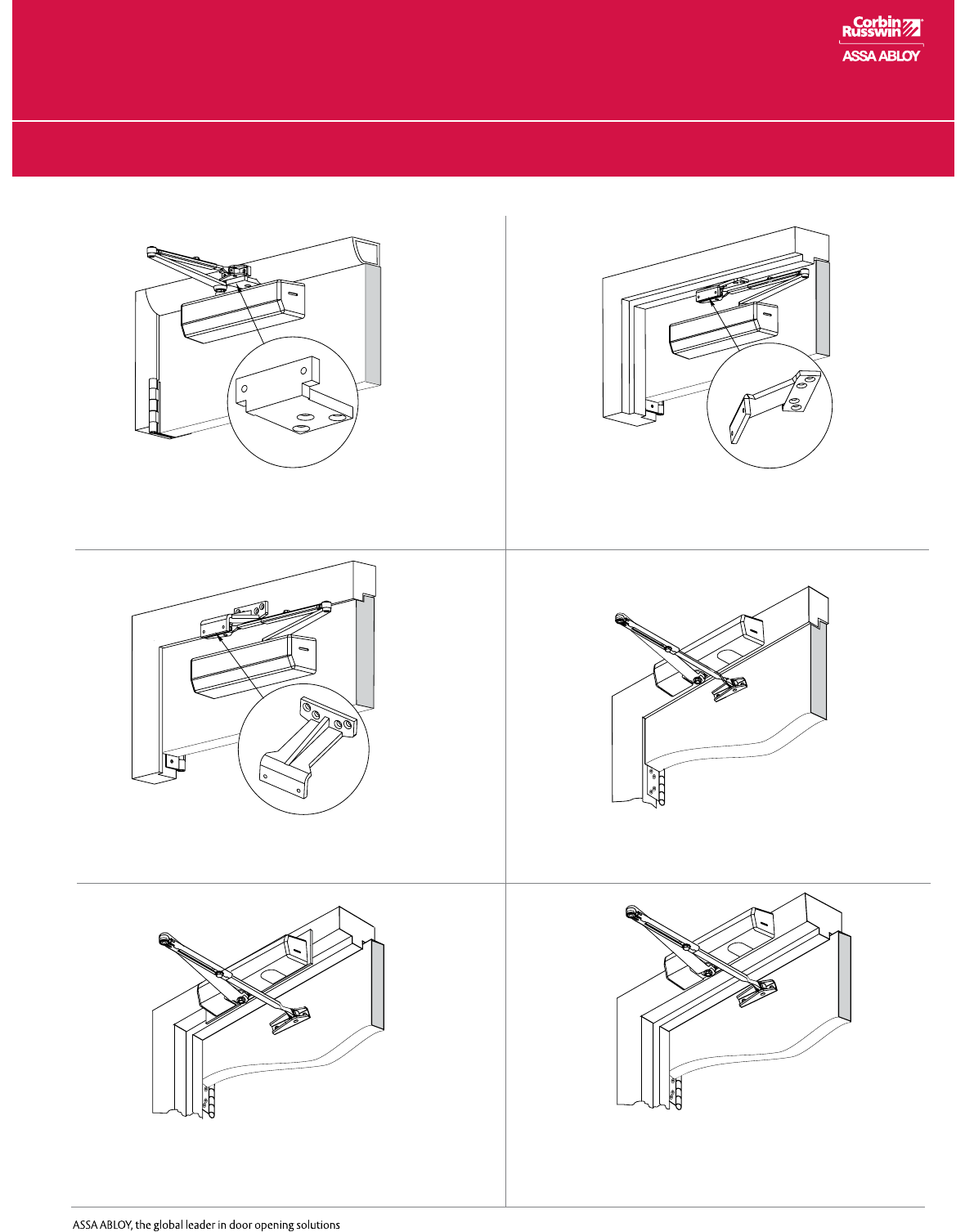 Corbin Russwin
ASSA ABLOY

ASSA ABLOY, the global leader in door opening solutions