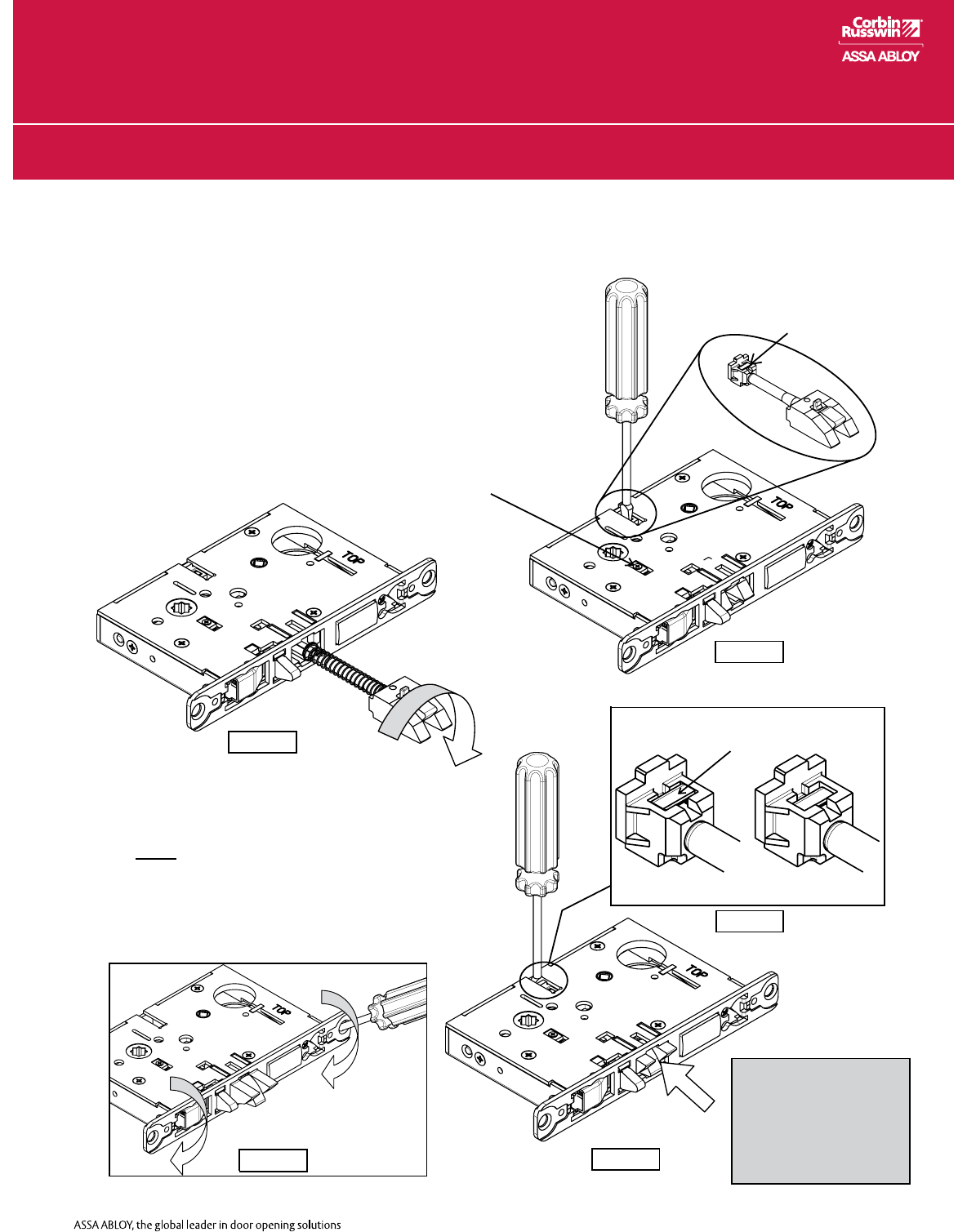 Corbin Russwin
ASSA ABLOY

TOP

TOP

TOP

TOP

ASSA ABLOY, the global leader in door opening solutions