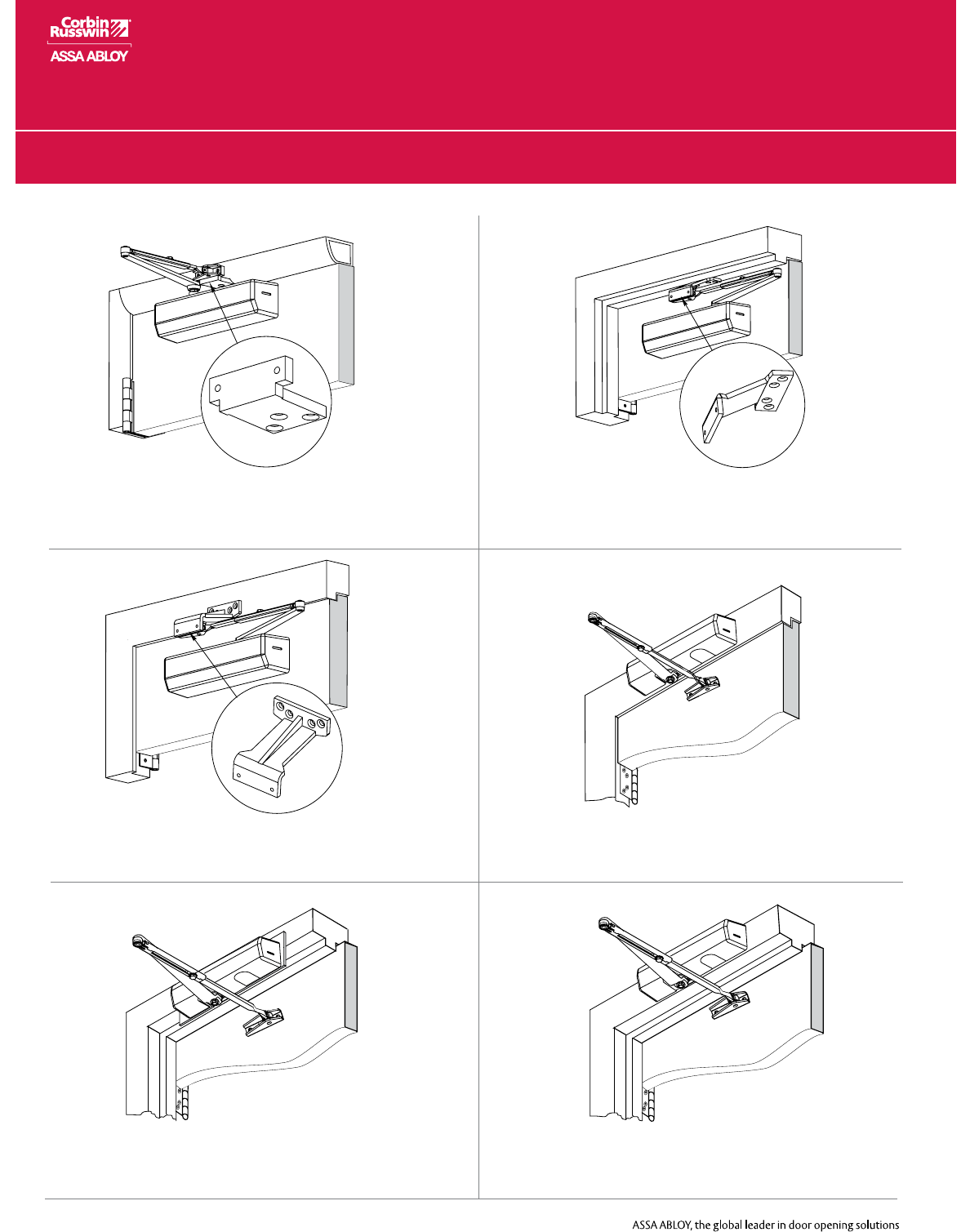 Corbin Russwin
ASSA ABLOY

ASSA ABLOY, the global leader in door opening solutions