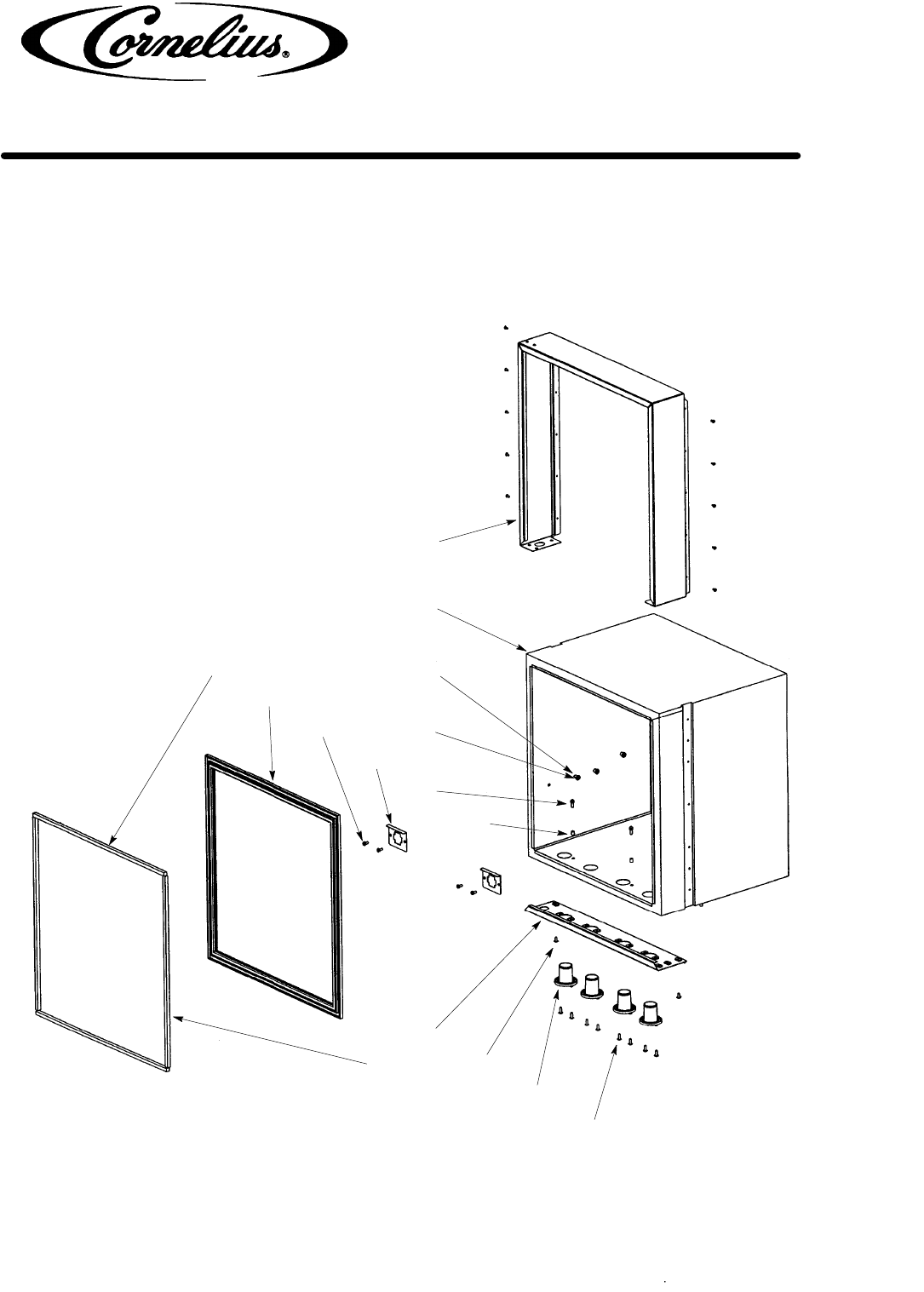 Cornelius®