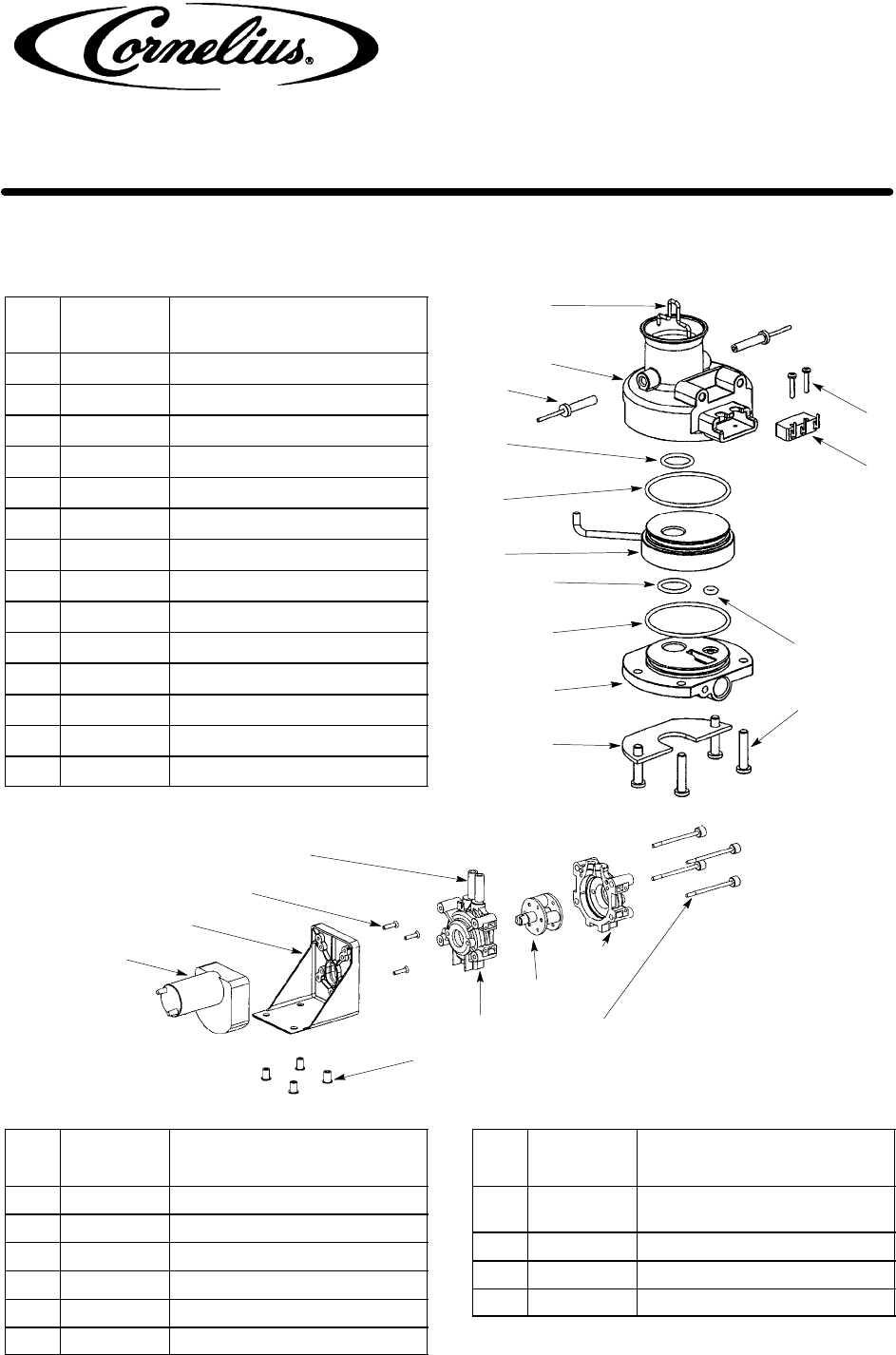 Cornelius®