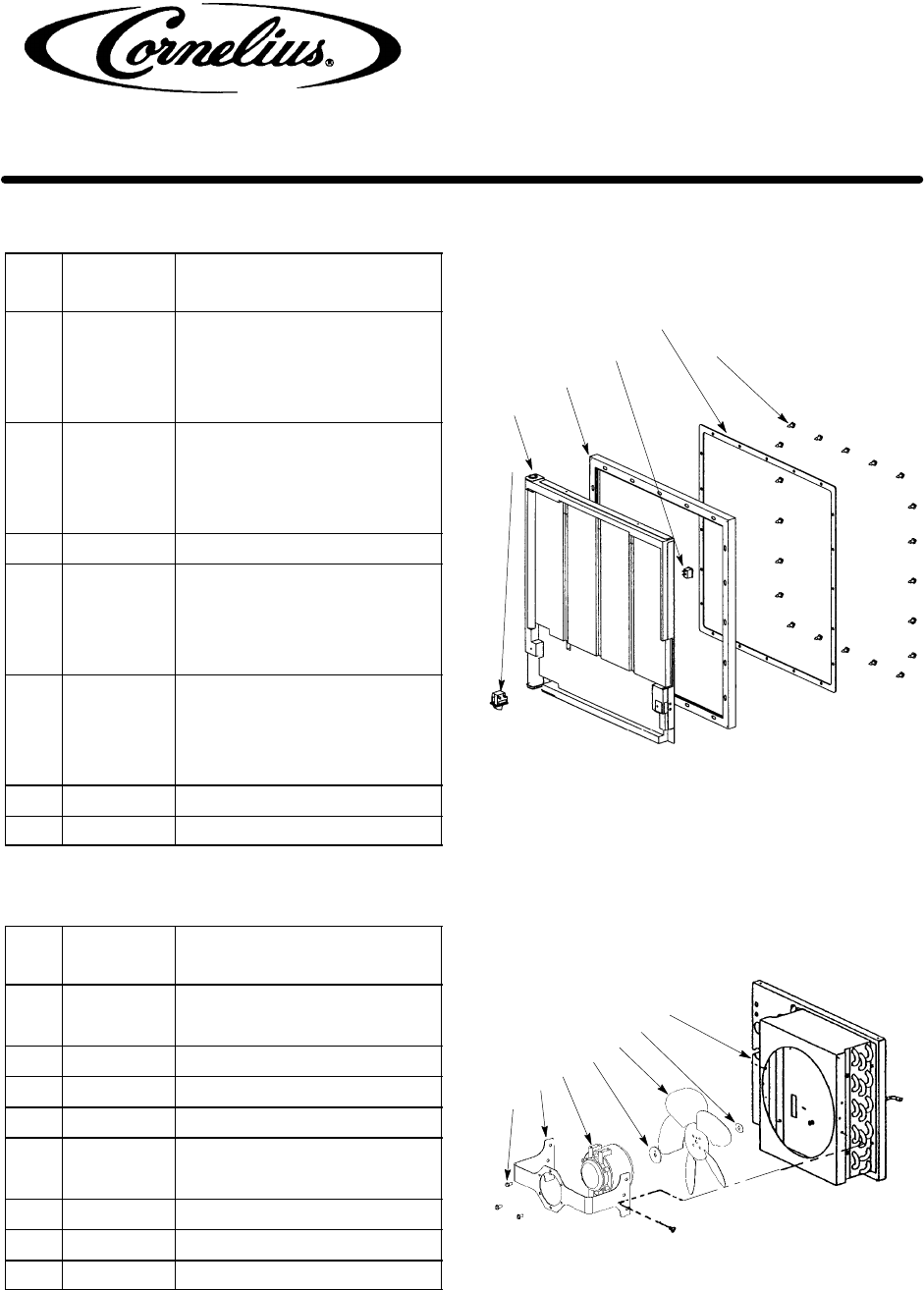 Cornelius®