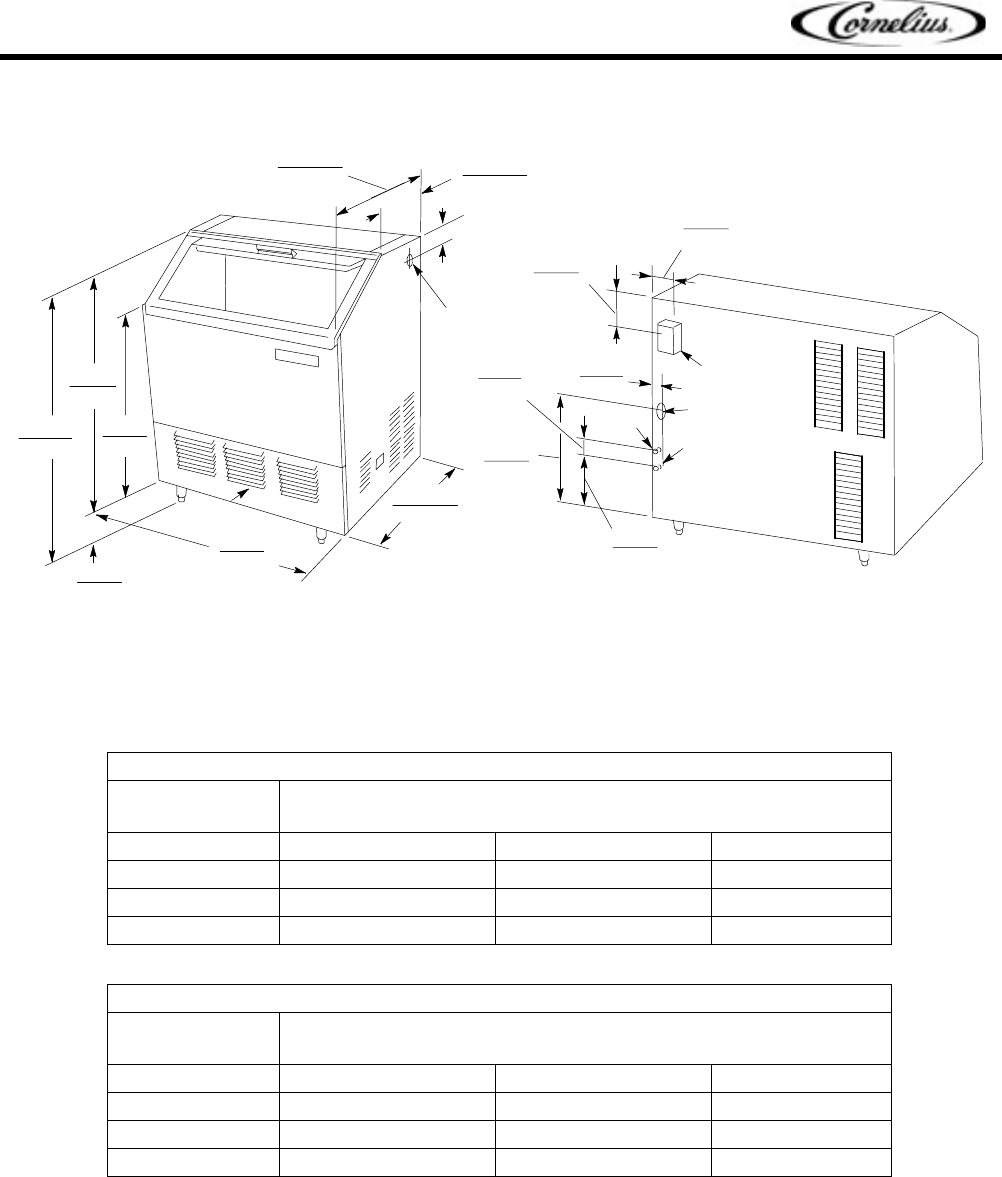 Cornelius