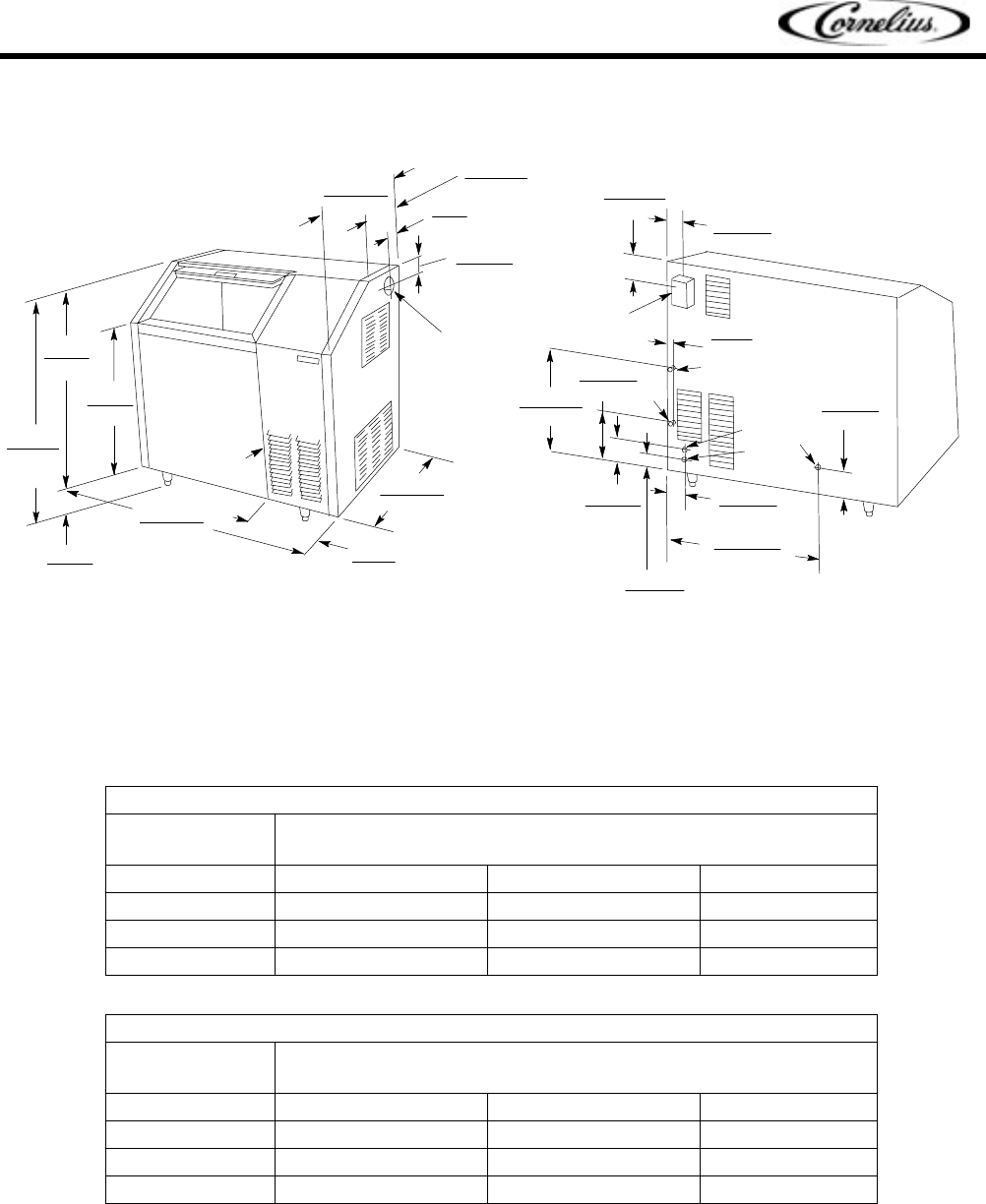 Cornelius