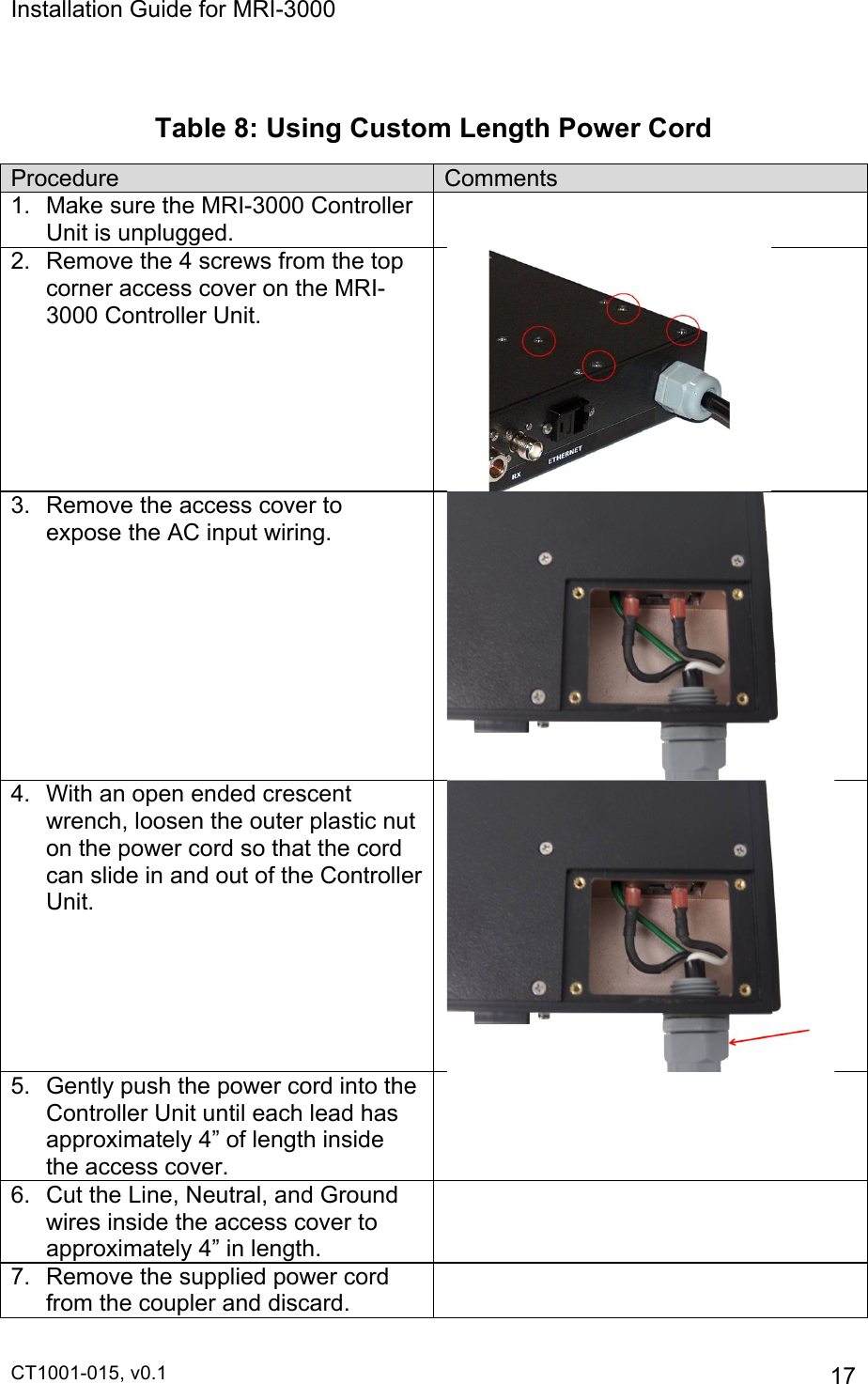 Installation Guide for MRI-3000

Table 8: Using Custom Length Power Cord

| Procedure | Comments |
|---|---|
| 1. Make sure the MRI-3000 Controller Unit is unplugged. | |
| 2. Remove the 4 screws from the top corner access cover on the MRI-3000 Controller Unit. | RX ETHERNET |
| 3. Remove the access cover to expose the AC input wiring. | |
| 4. With an open ended crescent wrench, loosen the outer plastic nut on the power cord so that the cord can slide in and out of the Controller Unit. | |
| 5. Gently push the power cord into the Controller Unit until each lead has approximately 4” of length inside the access cover. | |
| 6. Cut the Line, Neutral, and Ground wires inside the access cover to approximately 4” in length. | |
| 7. Remove the supplied power cord from the coupler and discard. | |

CT1001-015, v0.1

17