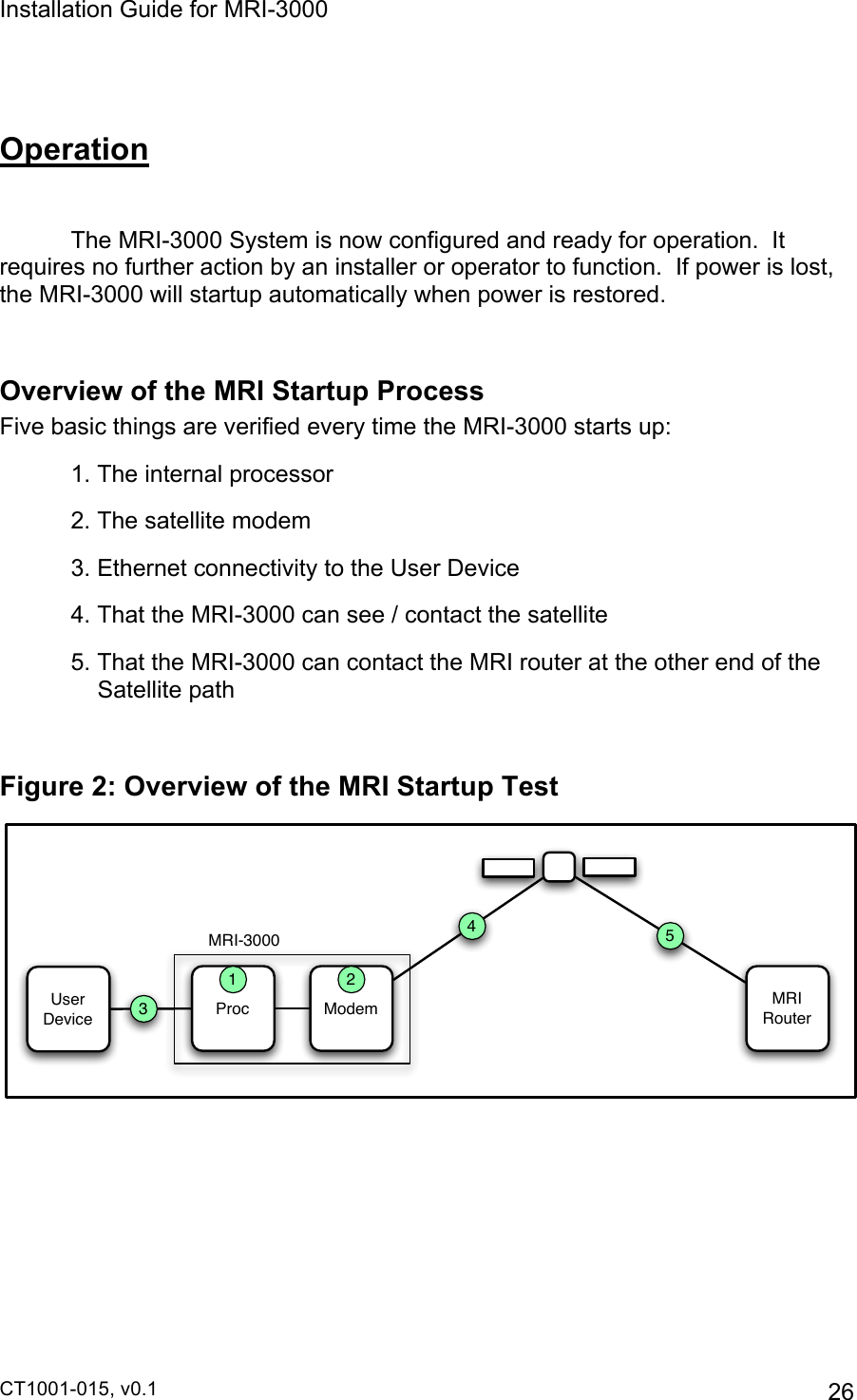 Installation Guide for MRI-3000

Operation

The MRI-3000 System is now configured and ready for operation. It requires no further action by an installer or operator to function. If power is lost, the MRI-3000 will startup automatically when power is restored.

Overview of the MRI Startup Process
Five basic things are verified every time the MRI-3000 starts up:

1. The internal processor
2. The satellite modem
3. Ethernet connectivity to the User Device
4. That the MRI-3000 can see / contact the satellite
5. That the MRI-3000 can contact the MRI router at the other end of the Satellite path

Figure 2: Overview of the MRI Startup Test

MRI-3000
User Device
3
1
Proc
2
Modem
4
5
MRI Router

CT1001-015, v0.1
26