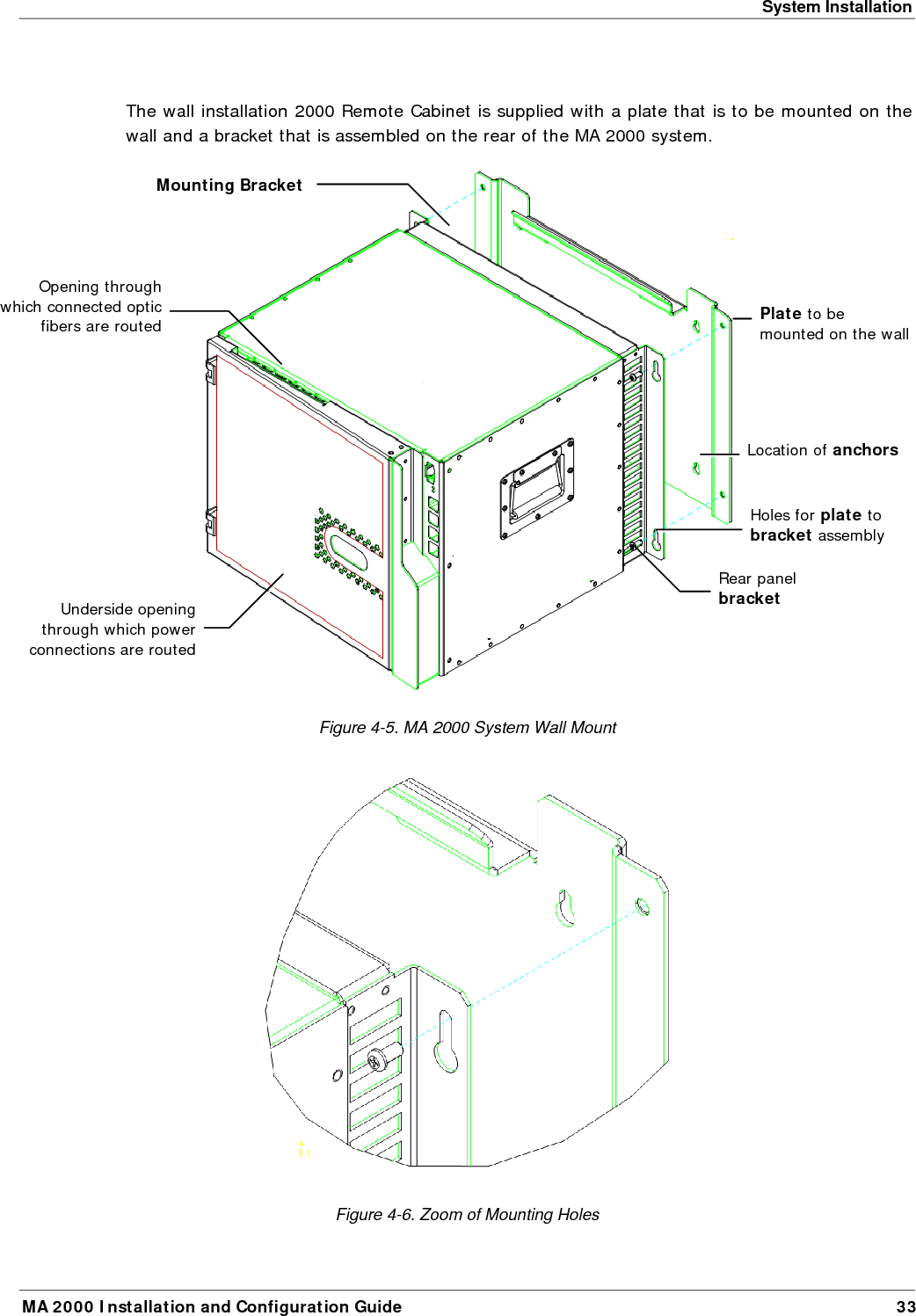 System Installation

The wall installation 2000 Remote Cabinet is supplied with a plate that is to be mounted on the wall and a bracket that is assembled on the rear of the MA 2000 system.

Mounting Bracket

Opening through which connected optic fibers are routed

Plate to be mounted on the wall

Location of anchors

Holes for plate to bracket assembly

Rear panel bracket

Underside opening through which power connections are routed

Figure 4-5. MA 2000 System Wall Mount

Figure 4-6. Zoom of Mounting Holes

MA 2000 Installation and Configuration Guide 33