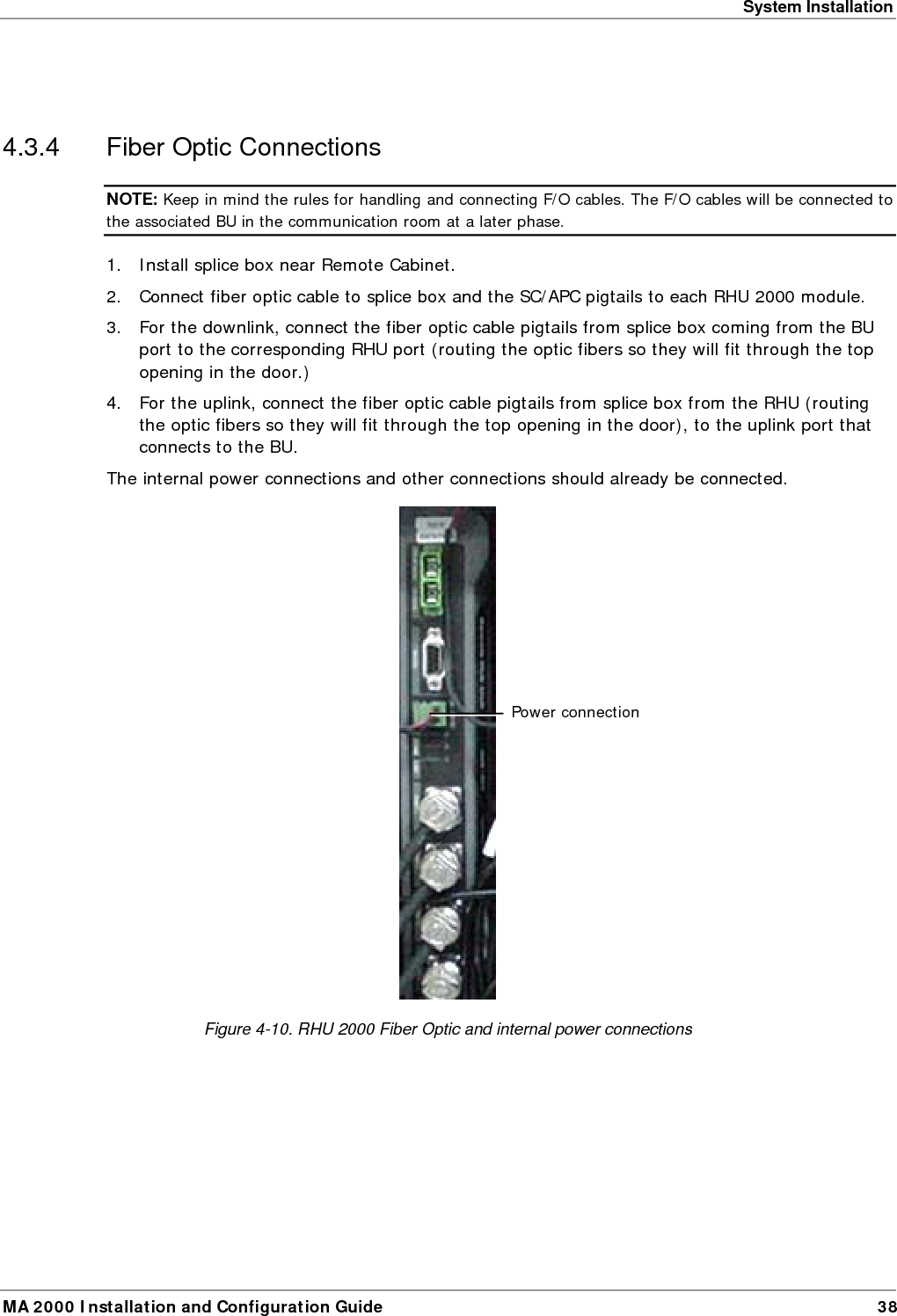 System Installation

4.3.4 Fiber Optic Connections

NOTE: Keep in mind the rules for handling and connecting F/O cables. The F/O cables will be connected to the associated BU in the communication room at a later phase.

1. Install splice box near Remote Cabinet.
2. Connect fiber optic cable to splice box and the SC/APC pigtails to each RHU 2000 module.
3. For the downlink, connect the fiber optic cable pigtails from splice box coming from the BU port to the corresponding RHU port (routing the optic fibers so they will fit through the top opening in the door.)
4. For the uplink, connect the fiber optic cable pigtails from splice box from the RHU (routing the optic fibers so they will fit through the top opening in the door), to the uplink port that connects to the BU.

The internal power connections and other connections should already be connected.

Power connection

Figure 4-10. RHU 2000 Fiber Optic and internal power connections

MA 2000 Installation and Configuration Guide 38