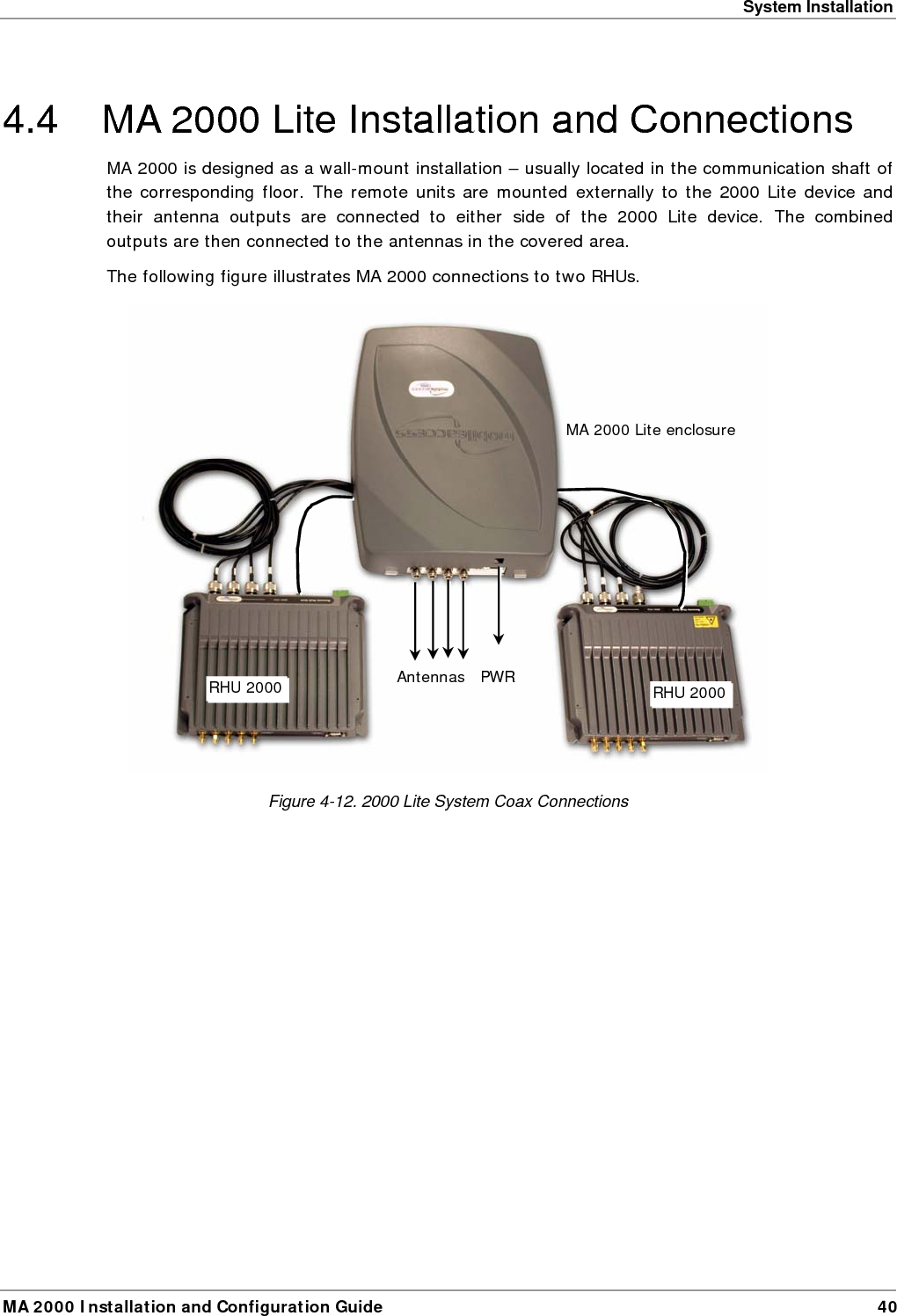 System Installation

4.4 MA 2000 Lite Installation and Connections

MA 2000 is designed as a wall-mount installation – usually located in the communication shaft of the corresponding floor. The remote units are mounted externally to the 2000 Lite device and their antenna outputs are connected to either side of the 2000 Lite device. The combined outputs are then connected to the antennas in the covered area.

The following figure illustrates MA 2000 connections to two RHUs.

MA 2000 Lite enclosure

RHU 2000

Antennas PWR

RHU 2000

Figure 4-12. 2000 Lite System Coax Connections

MA 2000 Installation and Configuration Guide 40