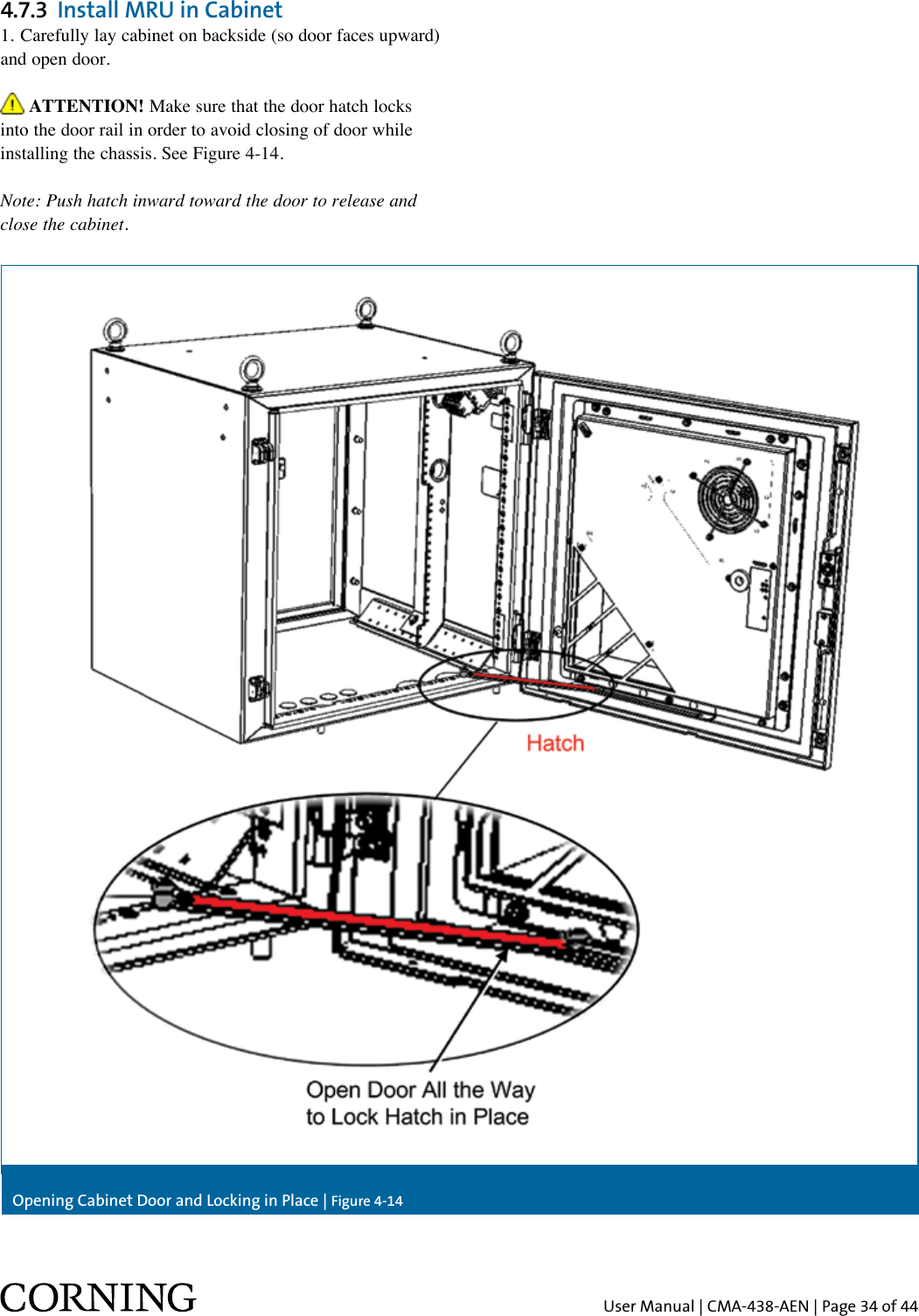 4.7.3 Install MRU in Cabinet

1. Carefully lay cabinet on backside (so door faces upward) and open door.

ATTENTION! Make sure that the door hatch locks into the door rail in order to avoid closing of door while installing the chassis. See Figure 4-14.

Note: Push hatch inward toward the door to release and close the cabinet.

Hatch

Open Door All the Way
to Lock Hatch in Place

Opening Cabinet Door and Locking in Place | Figure 4-14

CORNING

User Manual | CMA-438-AEN | Page 34 of 44