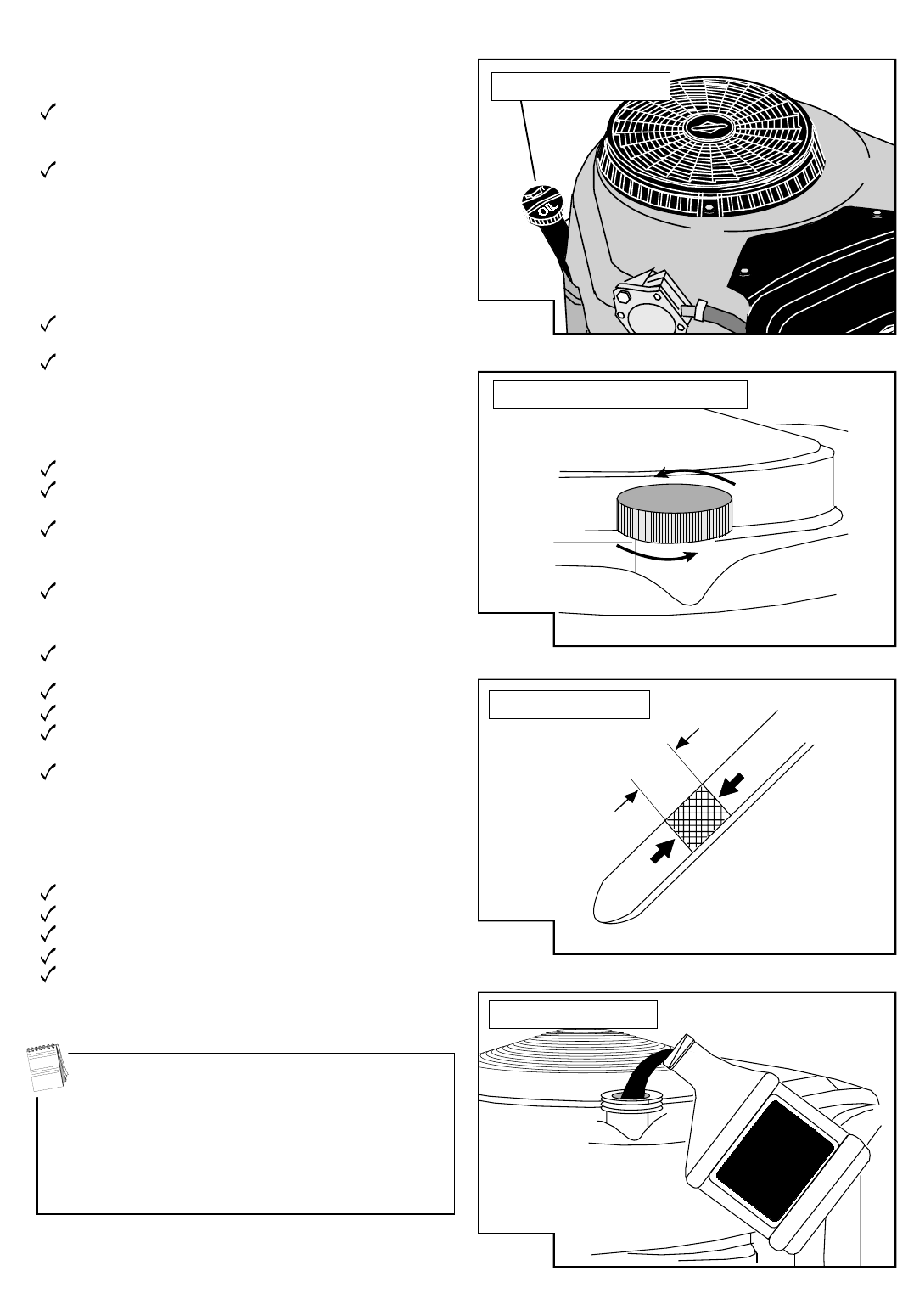 OIL