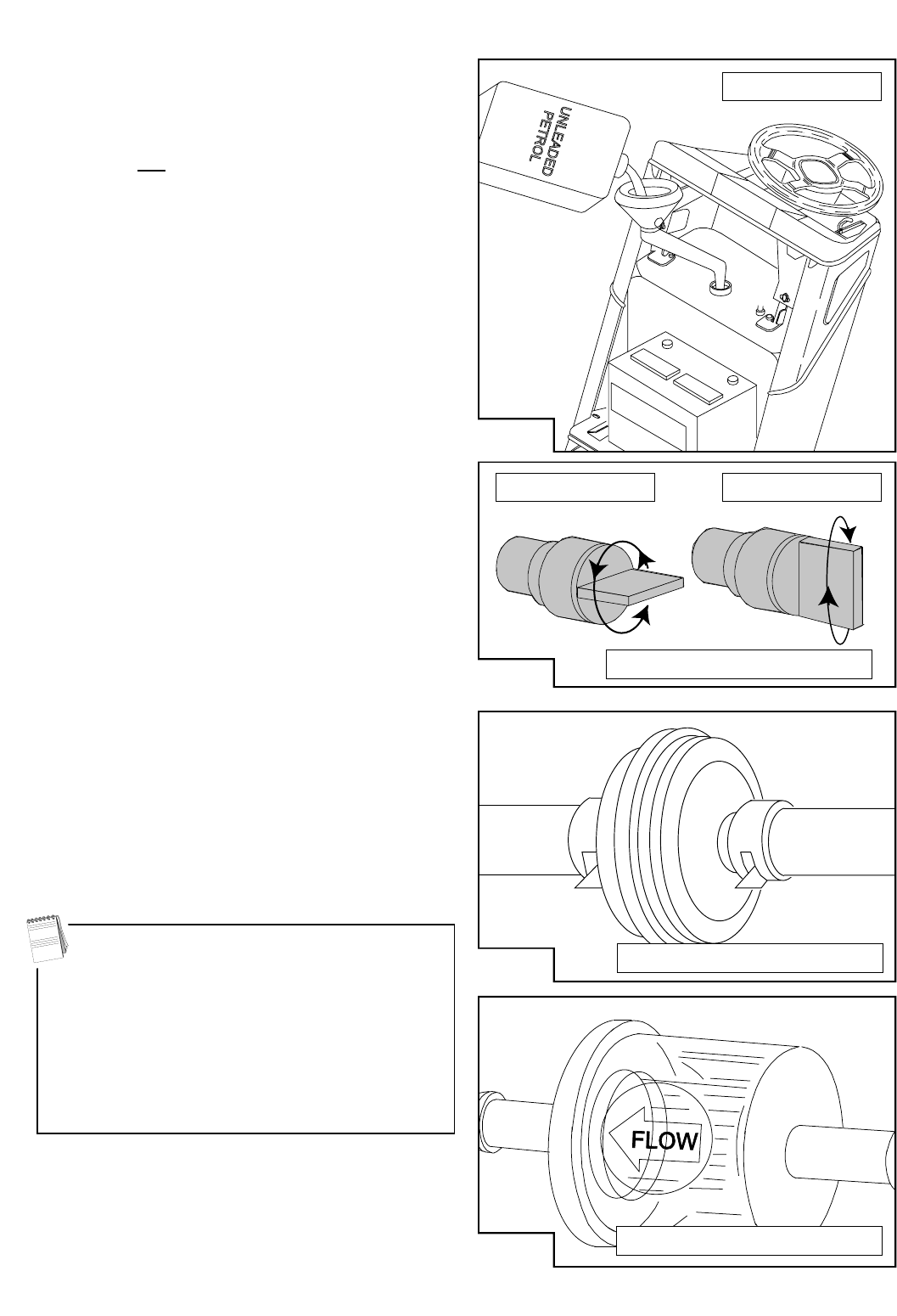 UNLEADED PETROL

FLOW