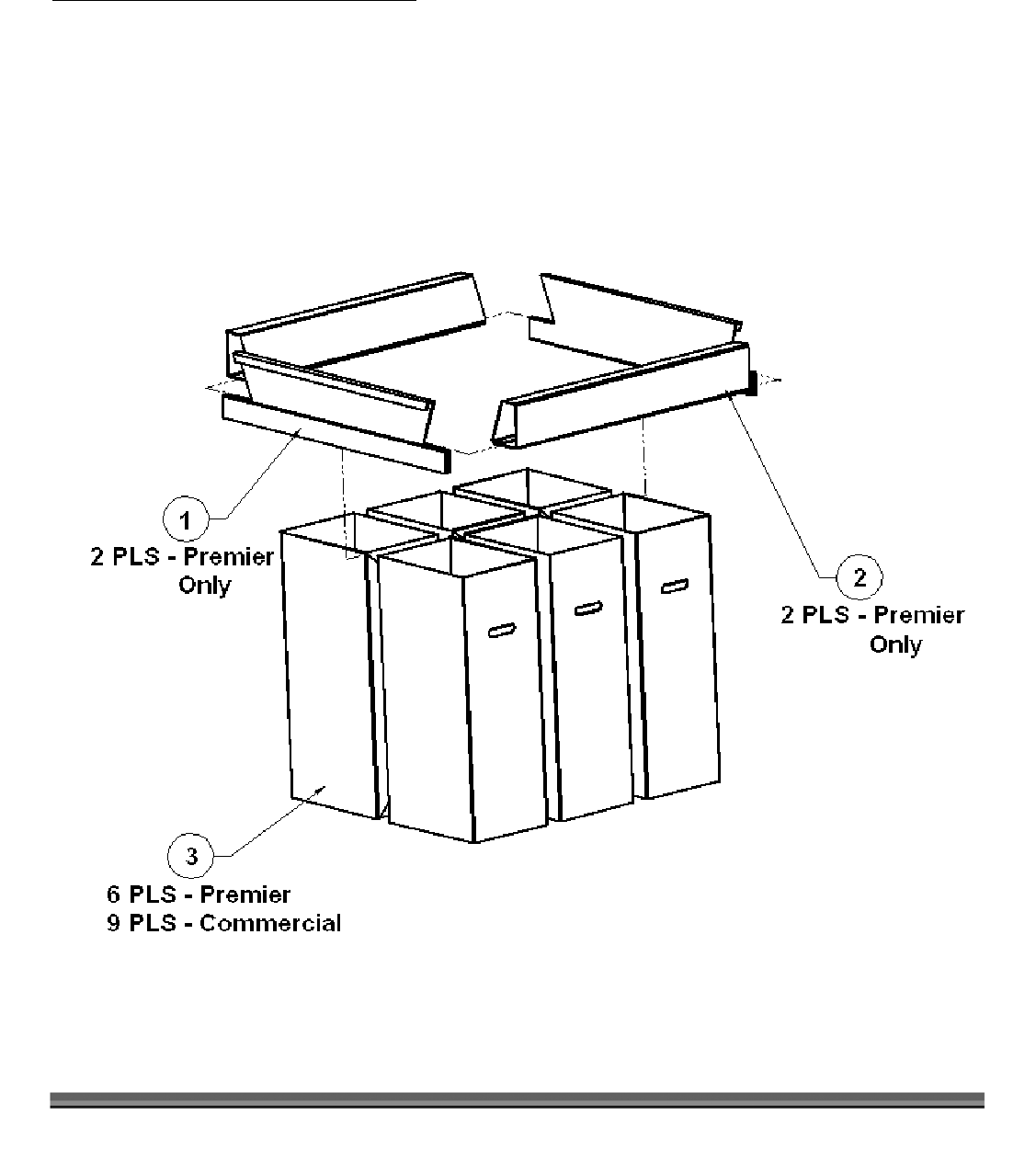 1
2 PLS - Premier Only

2
2 PLS - Premier Only

3
6 PLS - Premier
9 PLS - Commercial