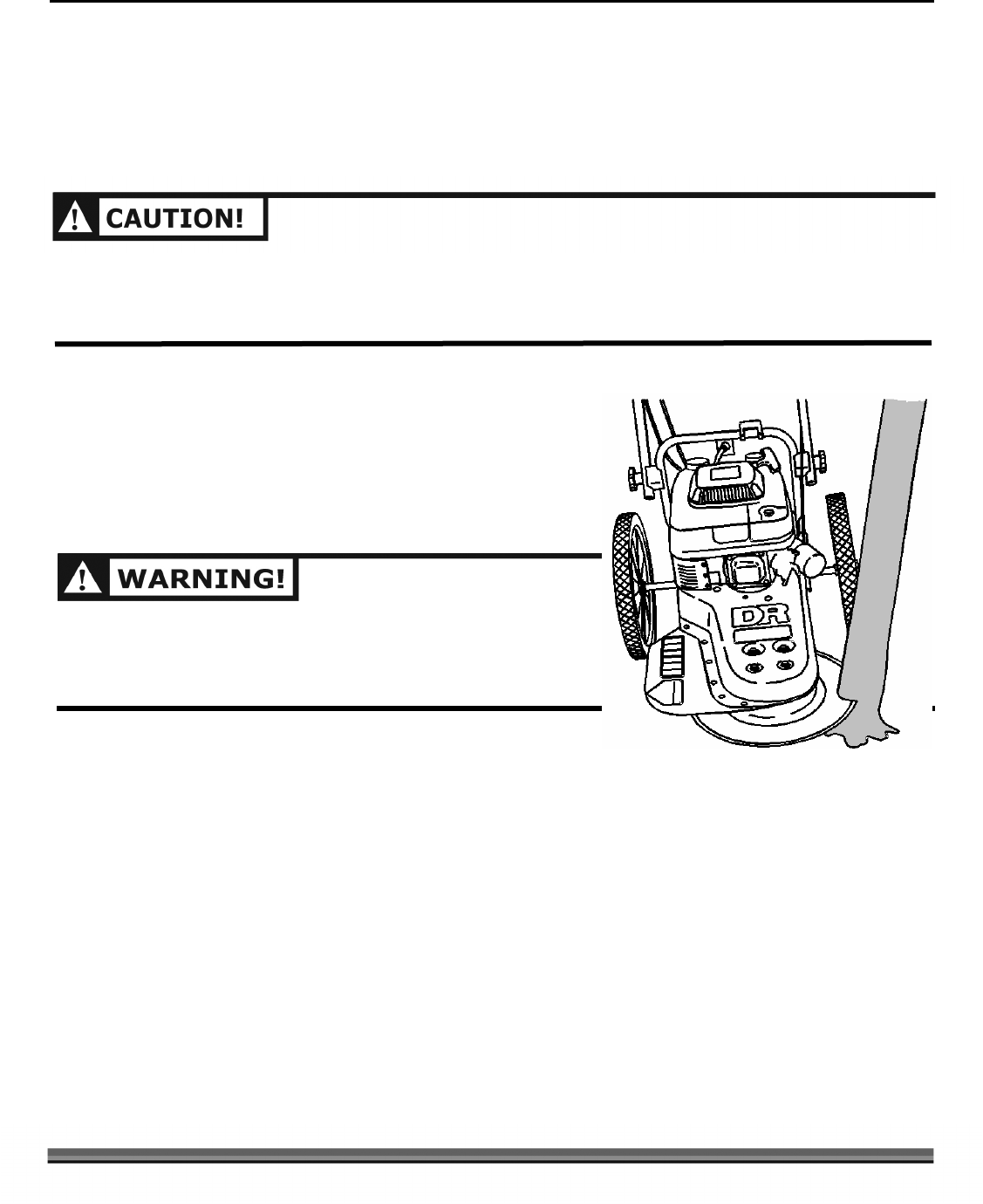 CAUTION!

WARNING!

DR