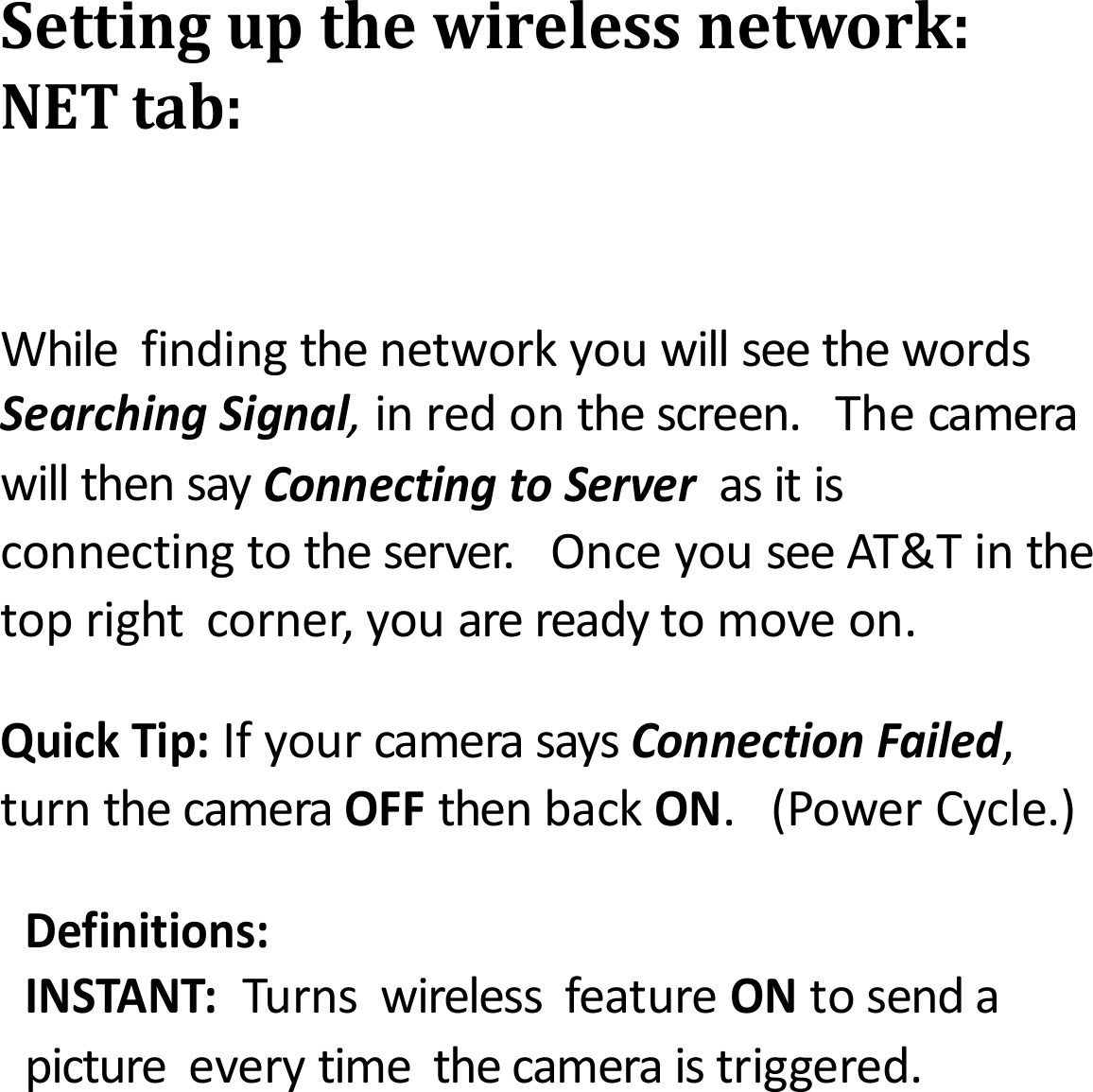 Setting up the wireless network:
NET tab:

While finding the network you will see the words Searching Signal, in red on the screen. The camera will then say Connecting to Server as it is connecting to the server. Once you see AT&T in the top right corner, you are ready to move on.

Quick Tip: If your camera says Connection Failed, turn the camera OFF then back ON. (Power Cycle.)

Definitions:
INSTANT: Turns wireless feature ON to send a picture every time the camera is triggered.