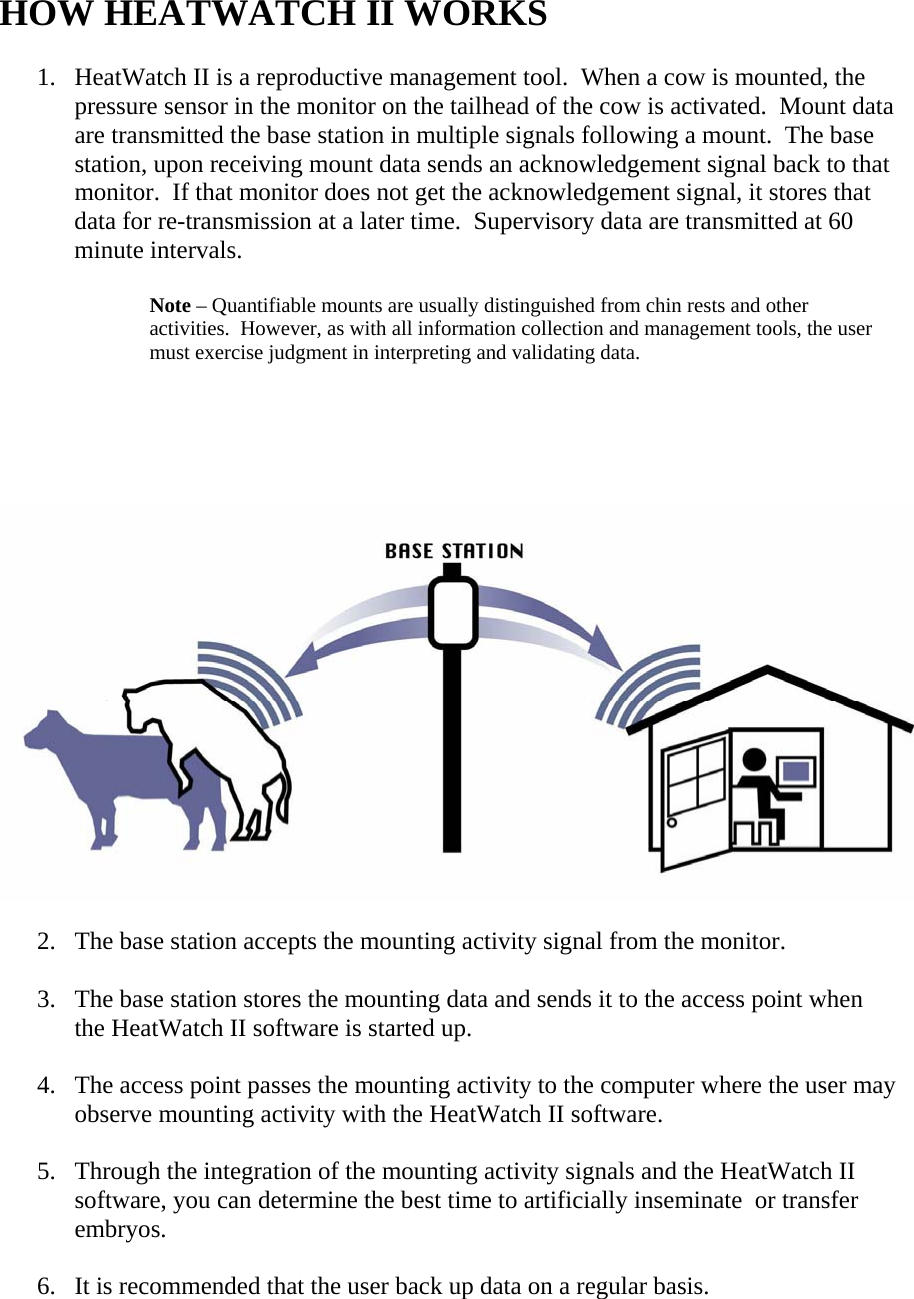 HOW HEATWATCH II WORKS

1. HeatWatch II is a reproductive management tool. When a cow is mounted, the pressure sensor in the monitor on the tailhead of the cow is activated. Mount data are transmitted the base station in multiple signals following a mount. The base station, upon receiving mount data sends an acknowledgement signal back to that monitor. If that monitor does not get the acknowledgement signal, it stores that data for re-transmission at a later time. Supervisory data are transmitted at 60 minute intervals.

Note – Quantifiable mounts are usually distinguished from chin rests and other activities. However, as with all information collection and management tools, the user must exercise judgment in interpreting and validating data.

BASE STATION

2. The base station accepts the mounting activity signal from the monitor.

3. The base station stores the mounting data and sends it to the access point when the HeatWatch II software is started up.

4. The access point passes the mounting activity to the computer where the user may observe mounting activity with the HeatWatch II software.

5. Through the integration of the mounting activity signals and the HeatWatch II software, you can determine the best time to artificially inseminate or transfer embryos.

6. It is recommended that the user back up data on a regular basis.