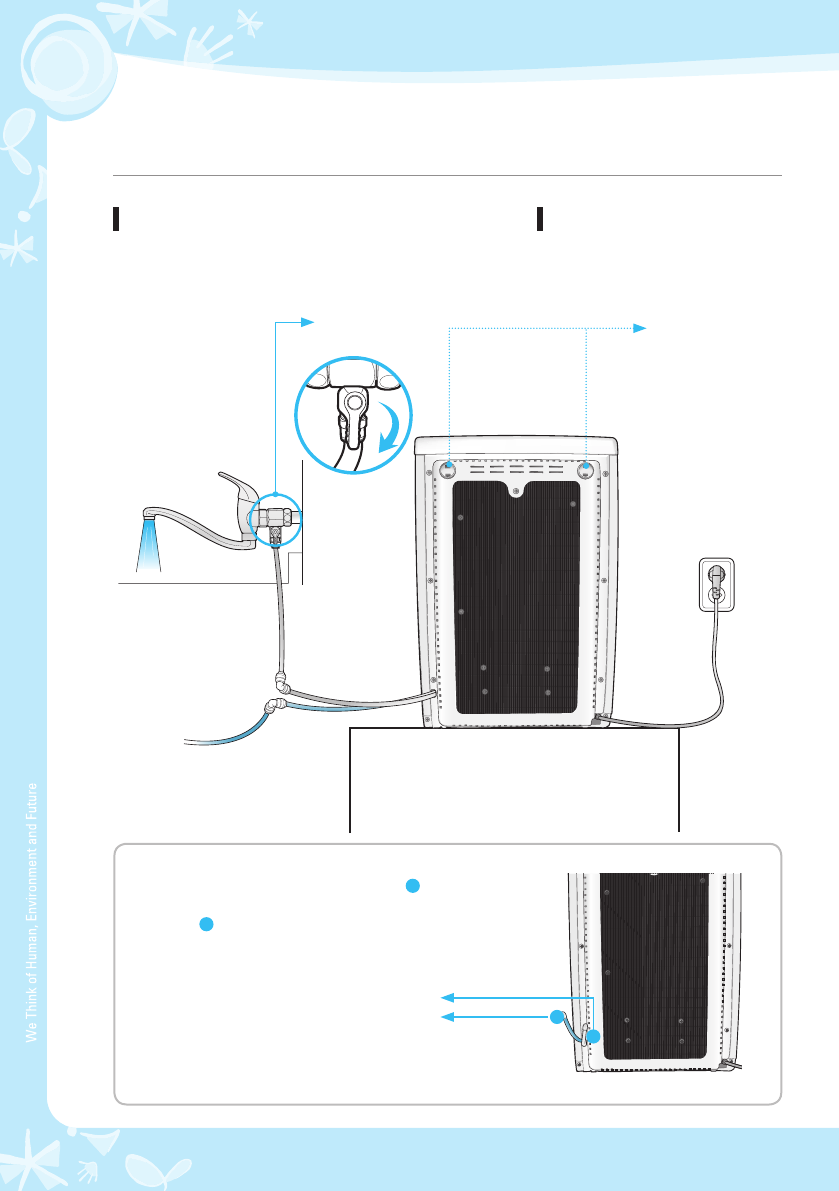 We Think of Human, Environment and Future