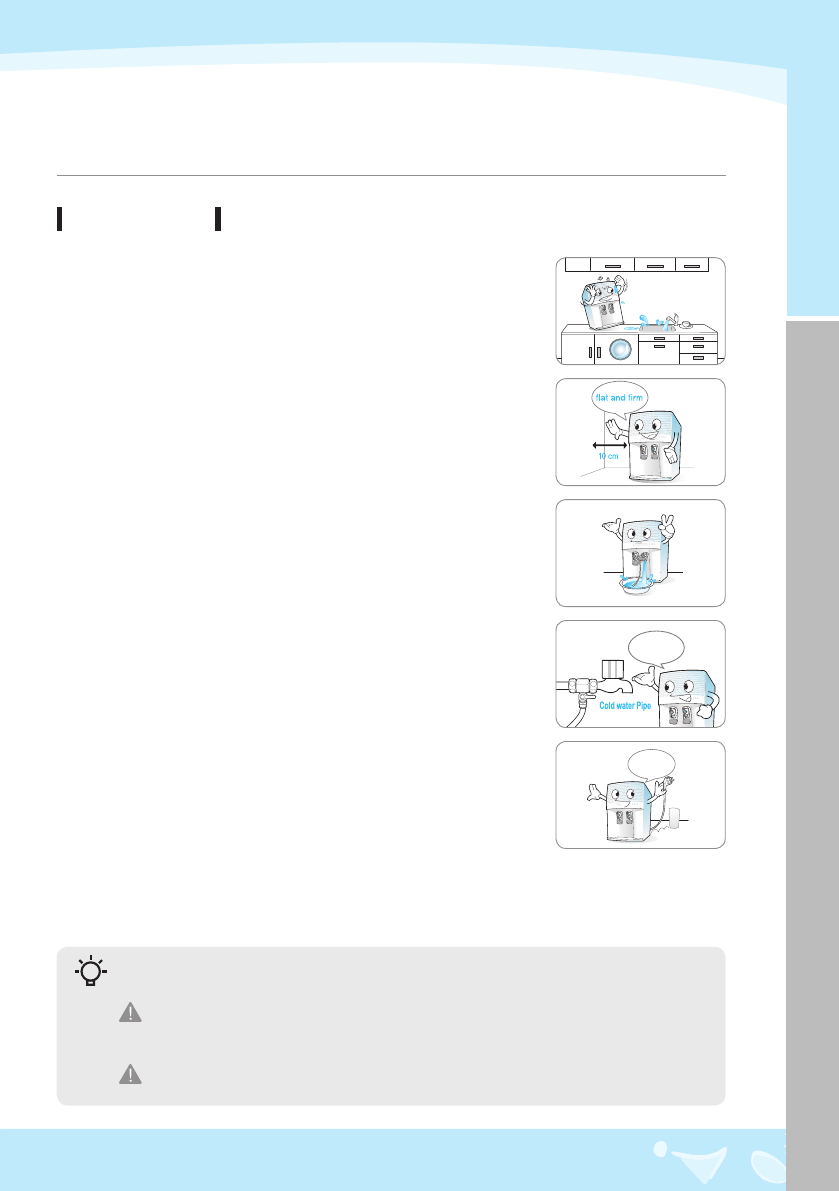 flat and firm

10 cm

Cold water Pipe