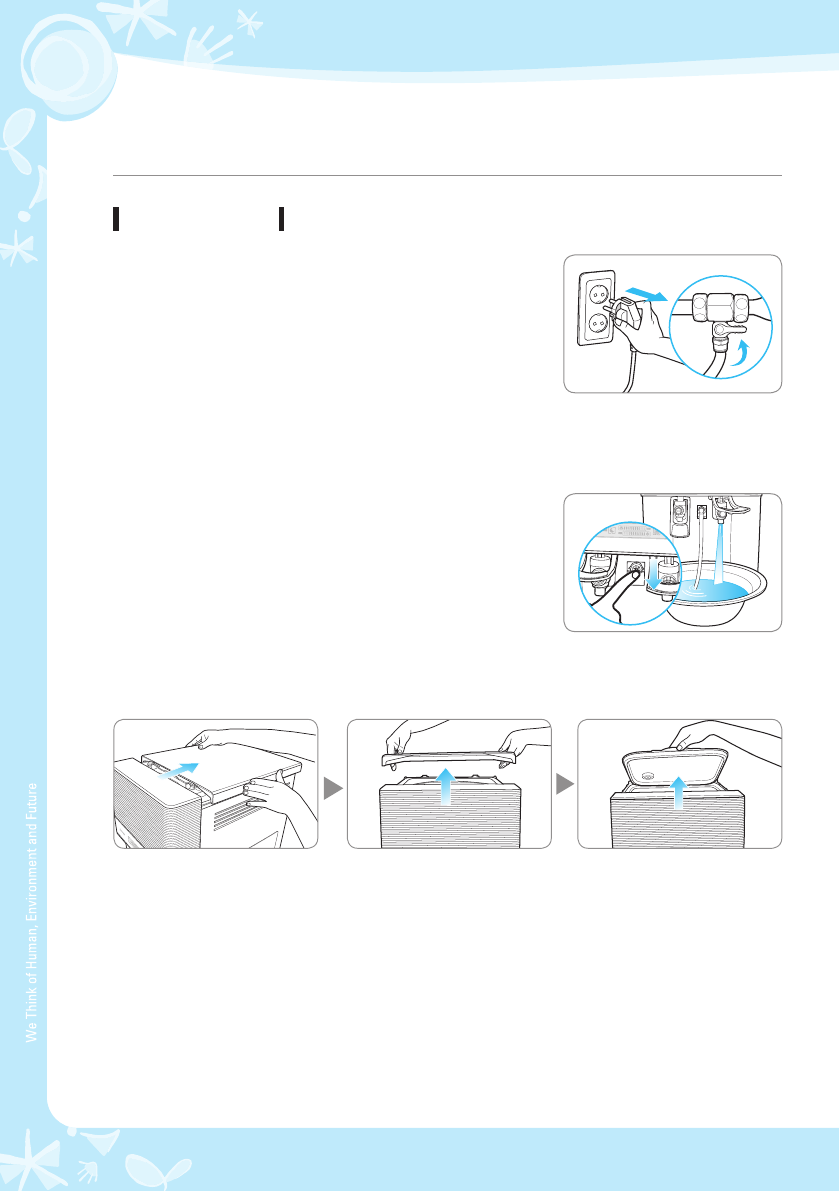 We Think of Human, Environment and Future