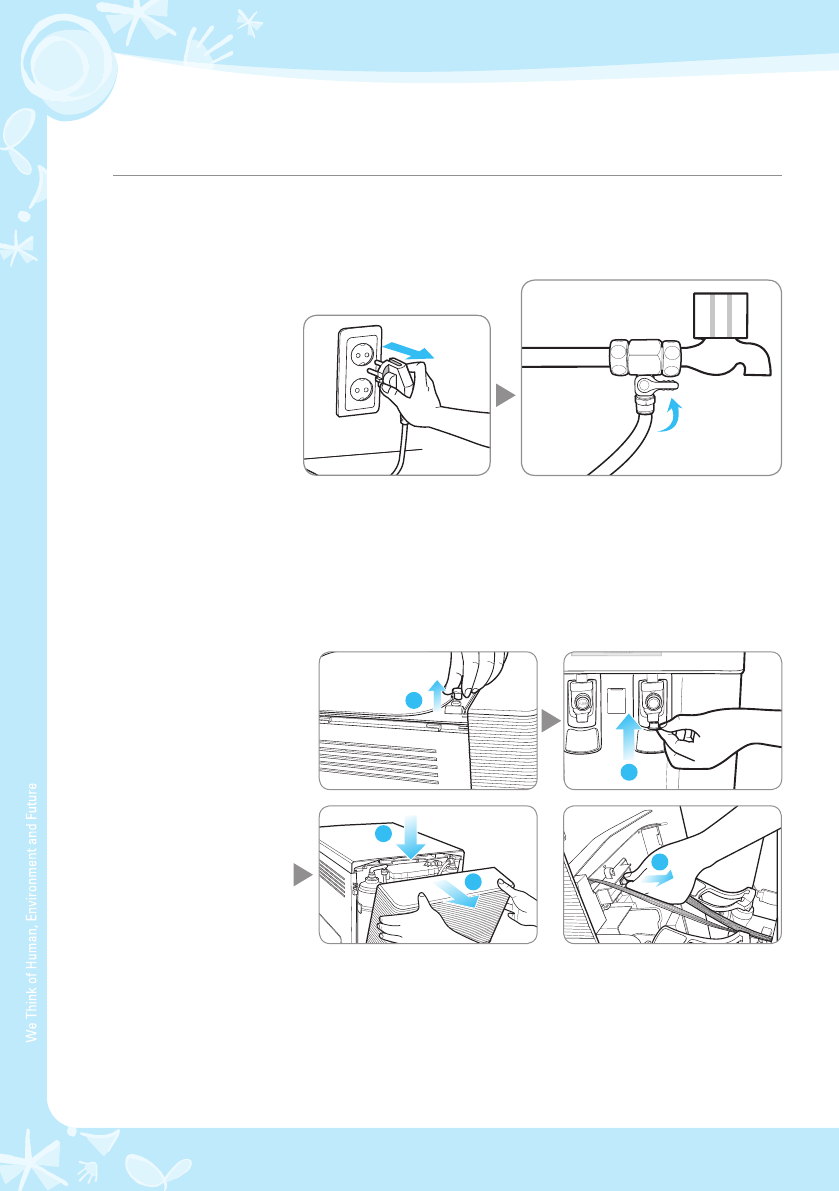 We Think of Human, Environment and Future