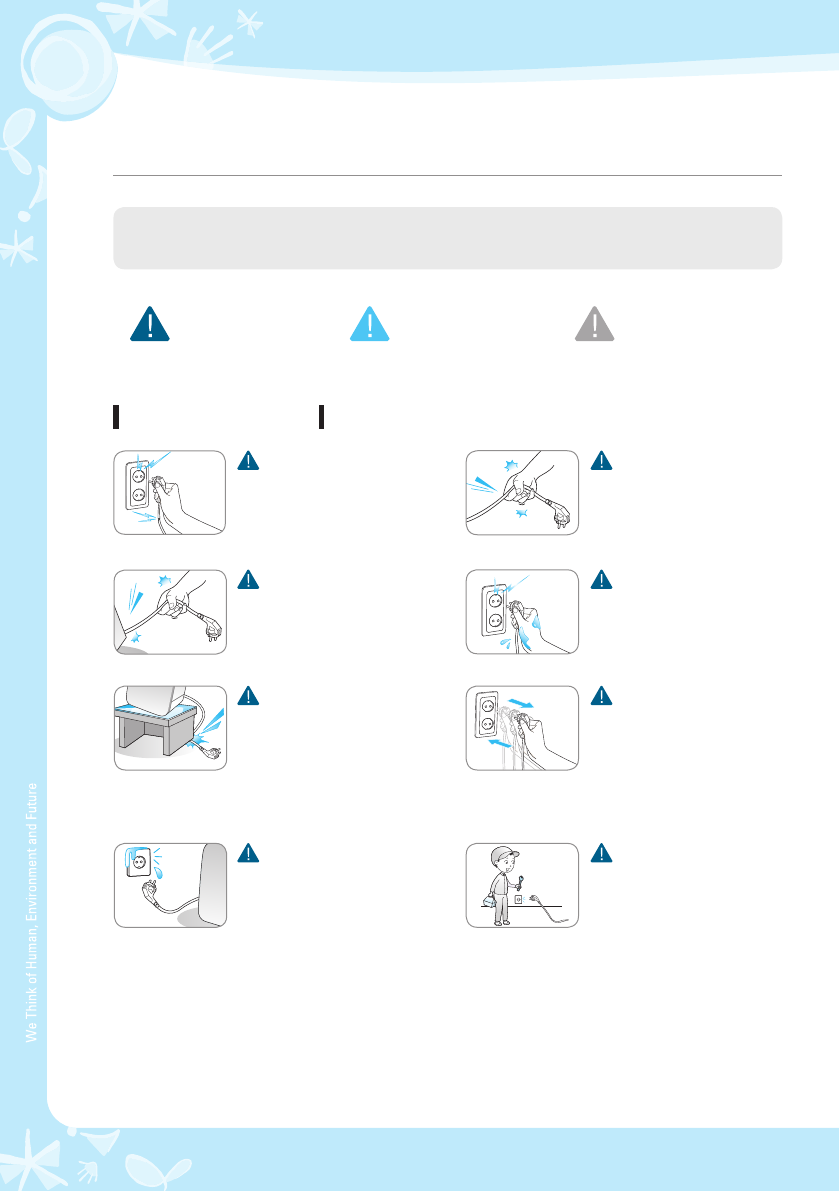 We Think of Human, Environment and Future