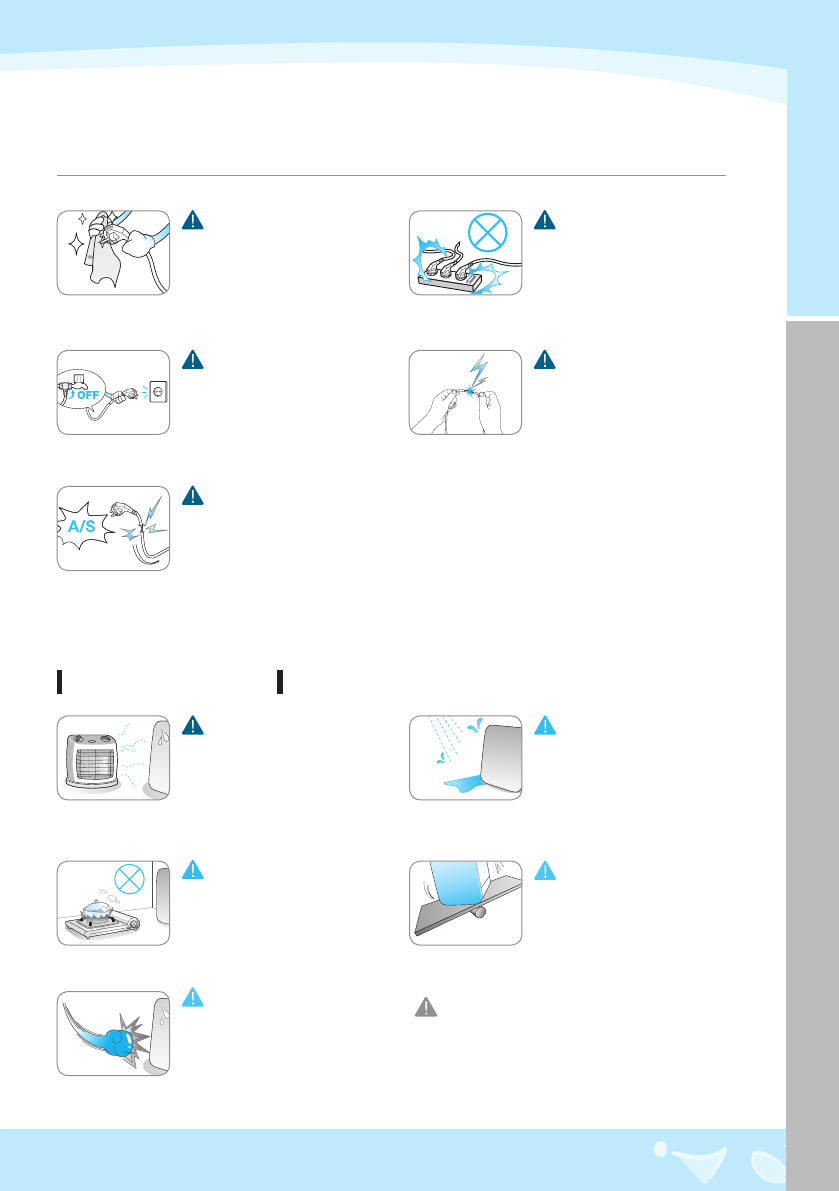 OFF

A/S