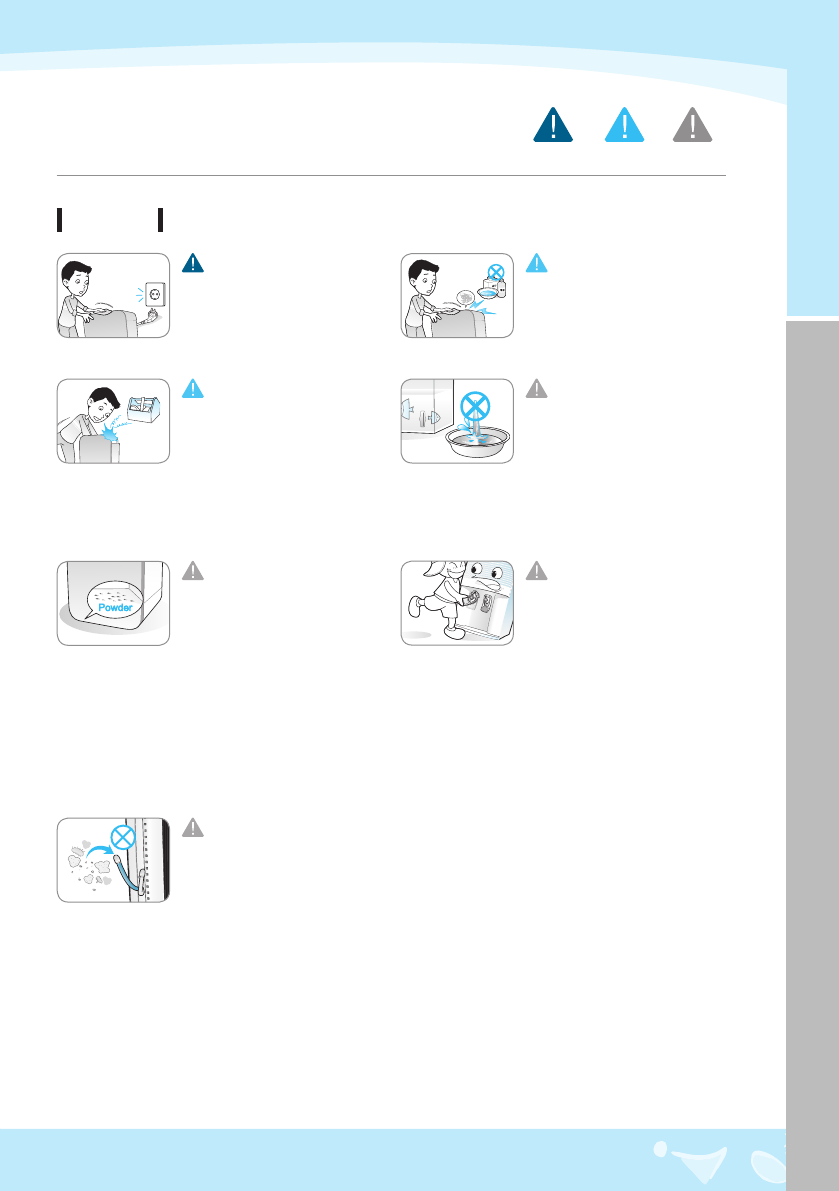 Powder