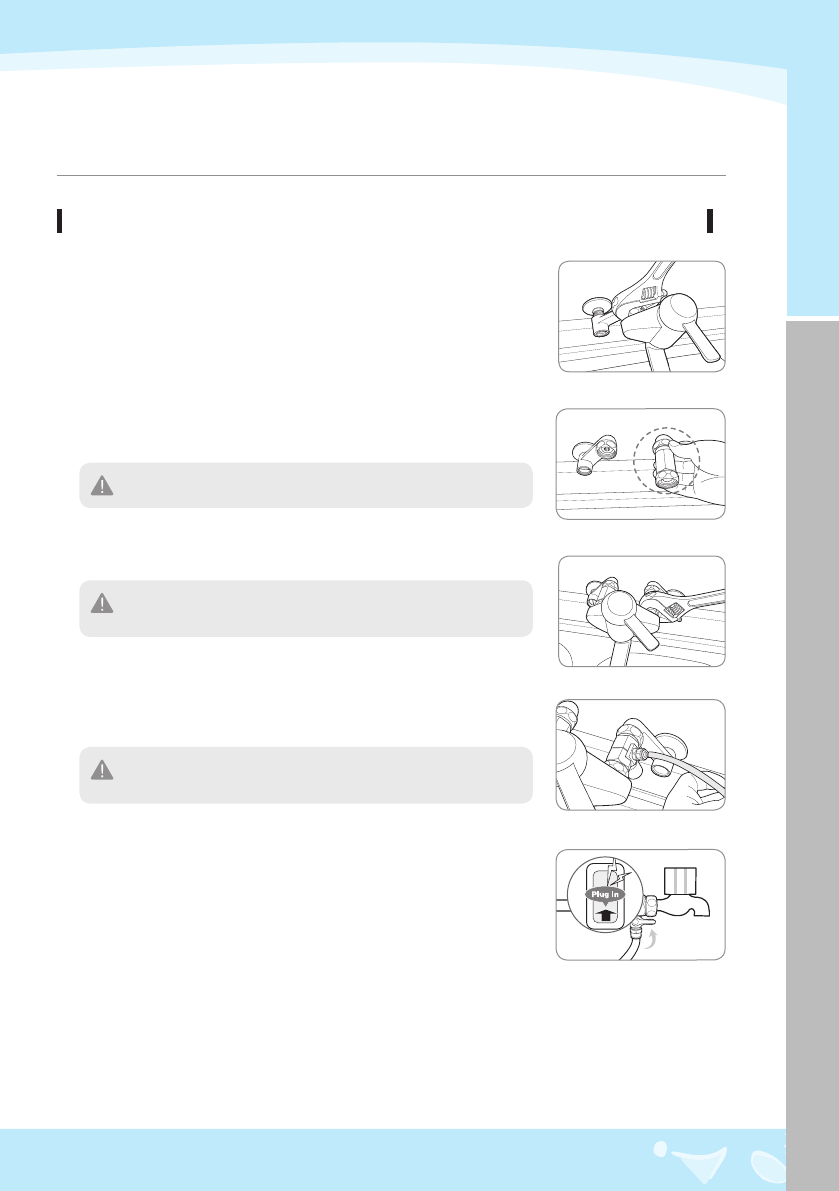 Plug in