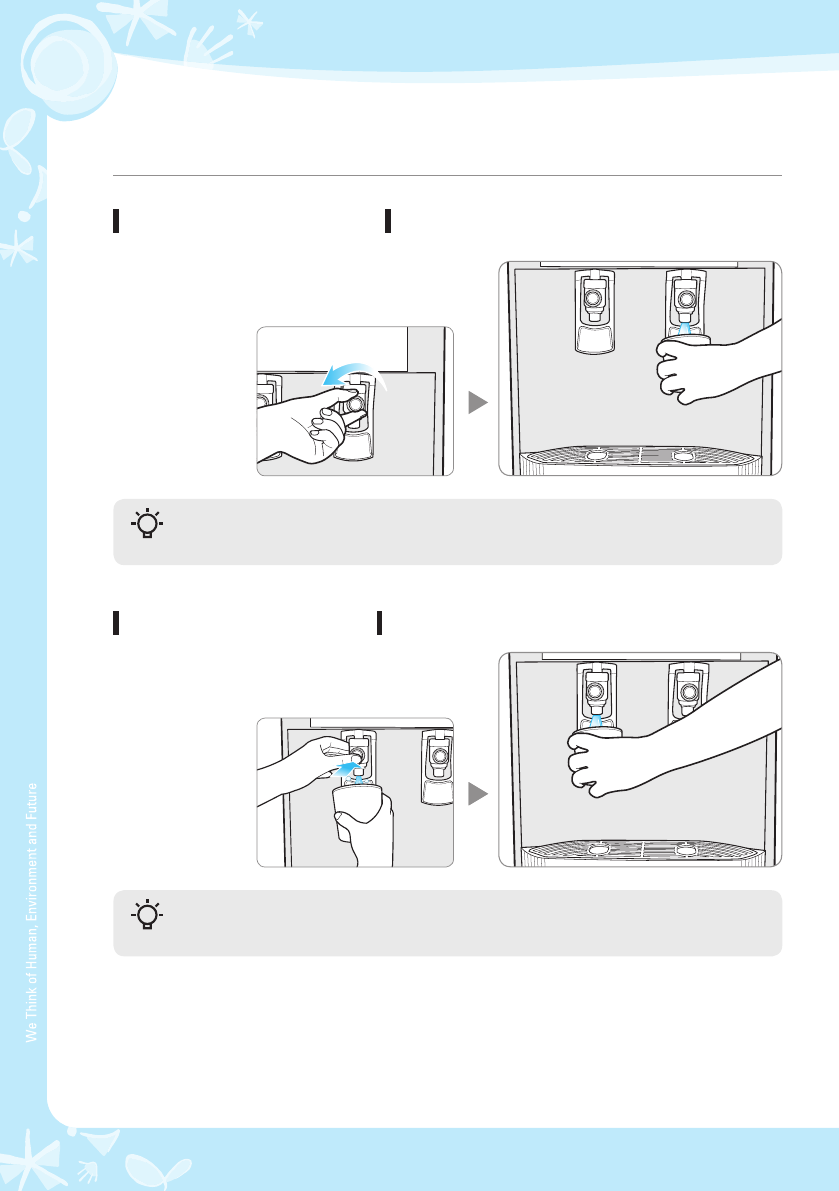 We Think of Human, Environment and Future