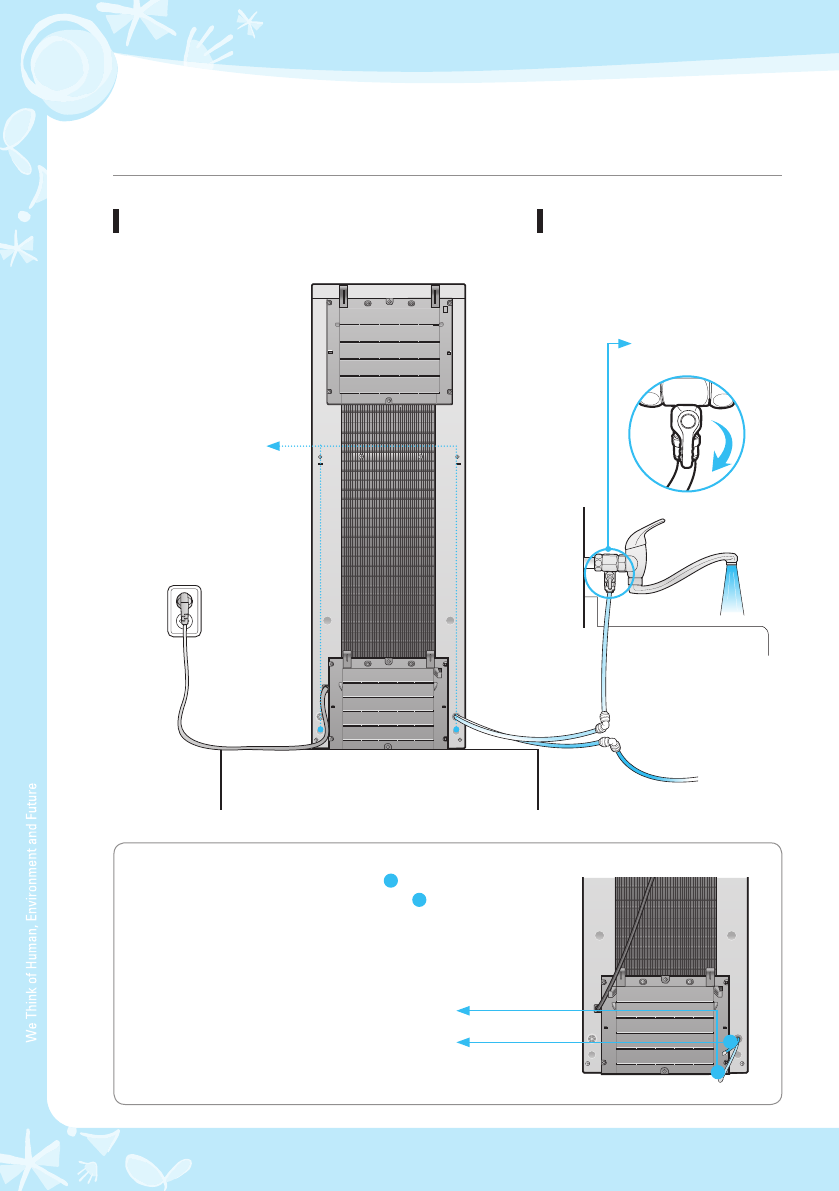 We Think of Human, Environment and Future