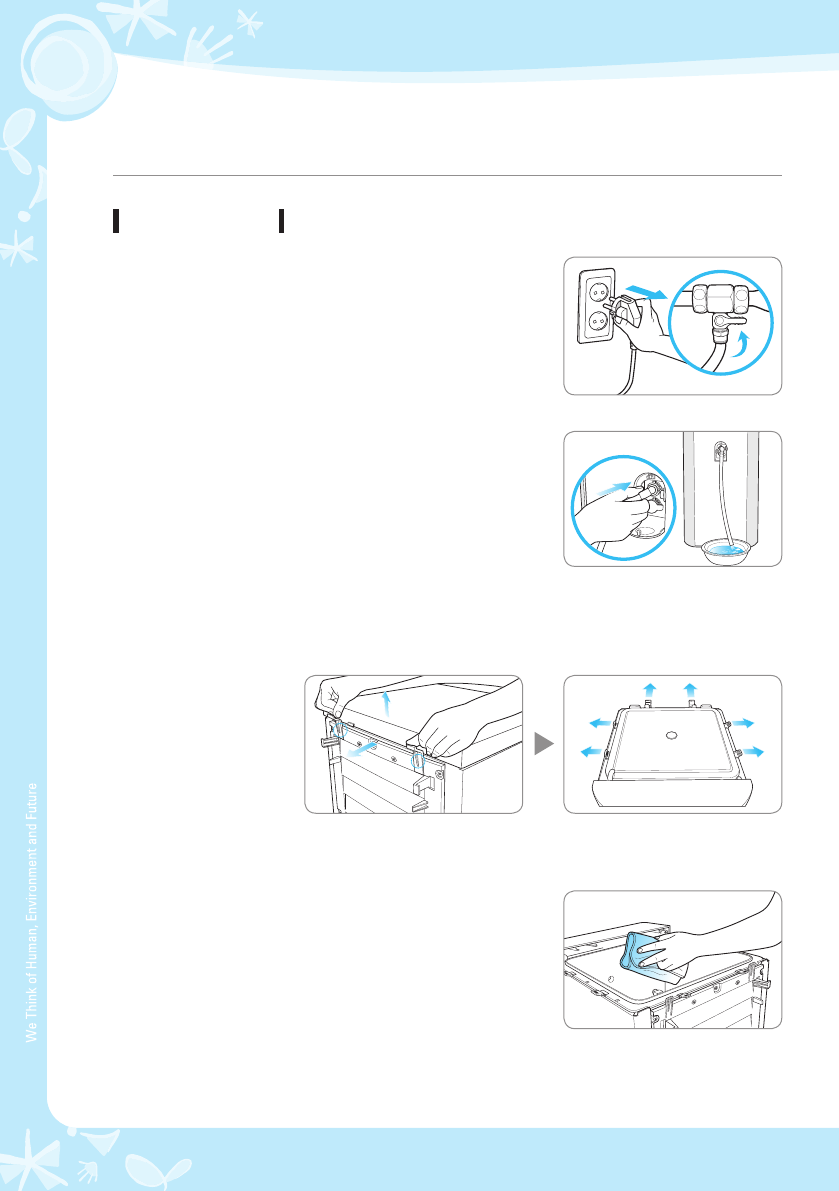 We Think of Human, Environment and Future