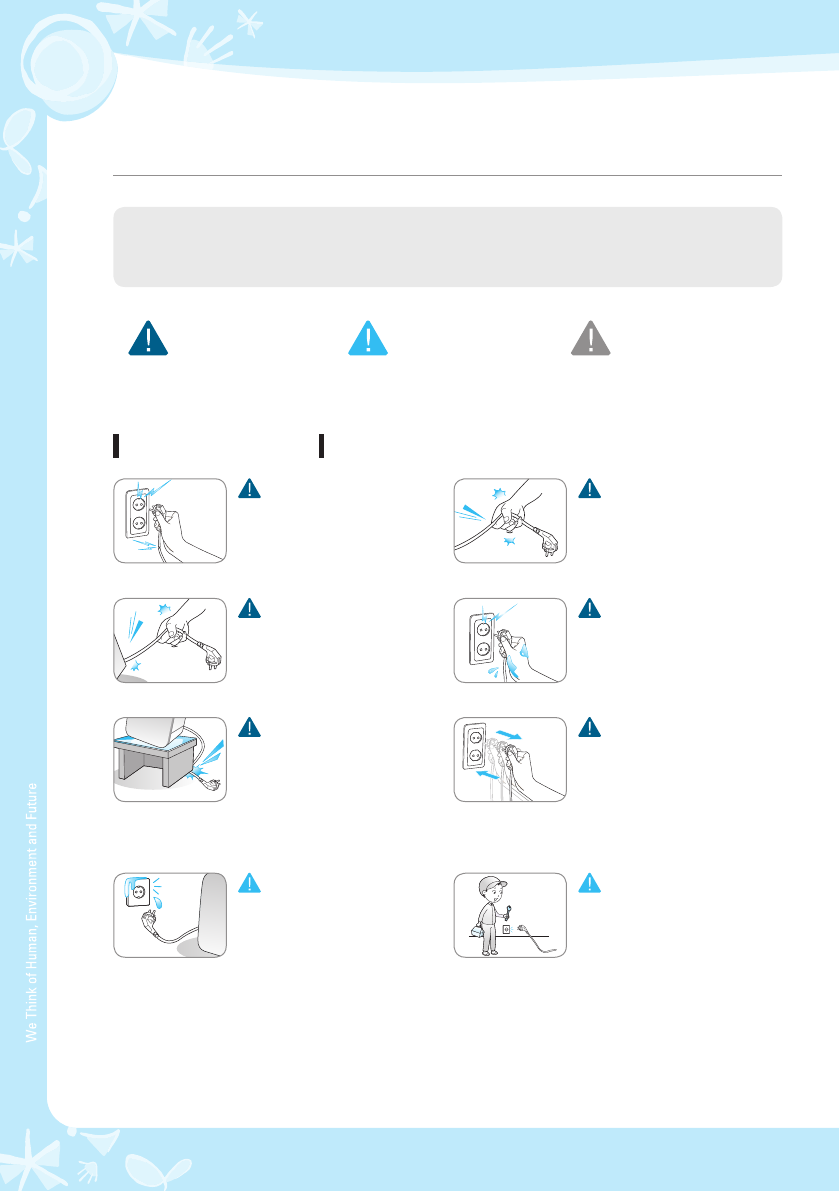 We Think of Human, Environment and Future