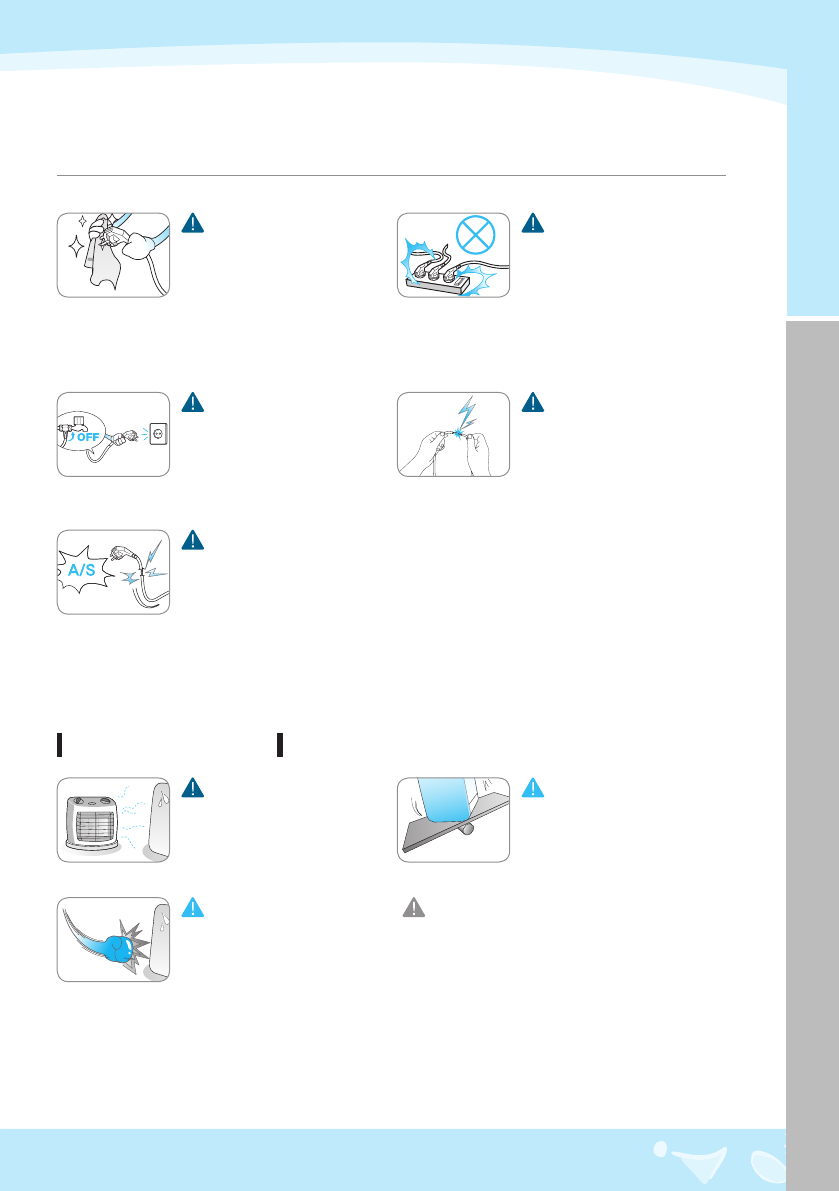 OFF

A/S