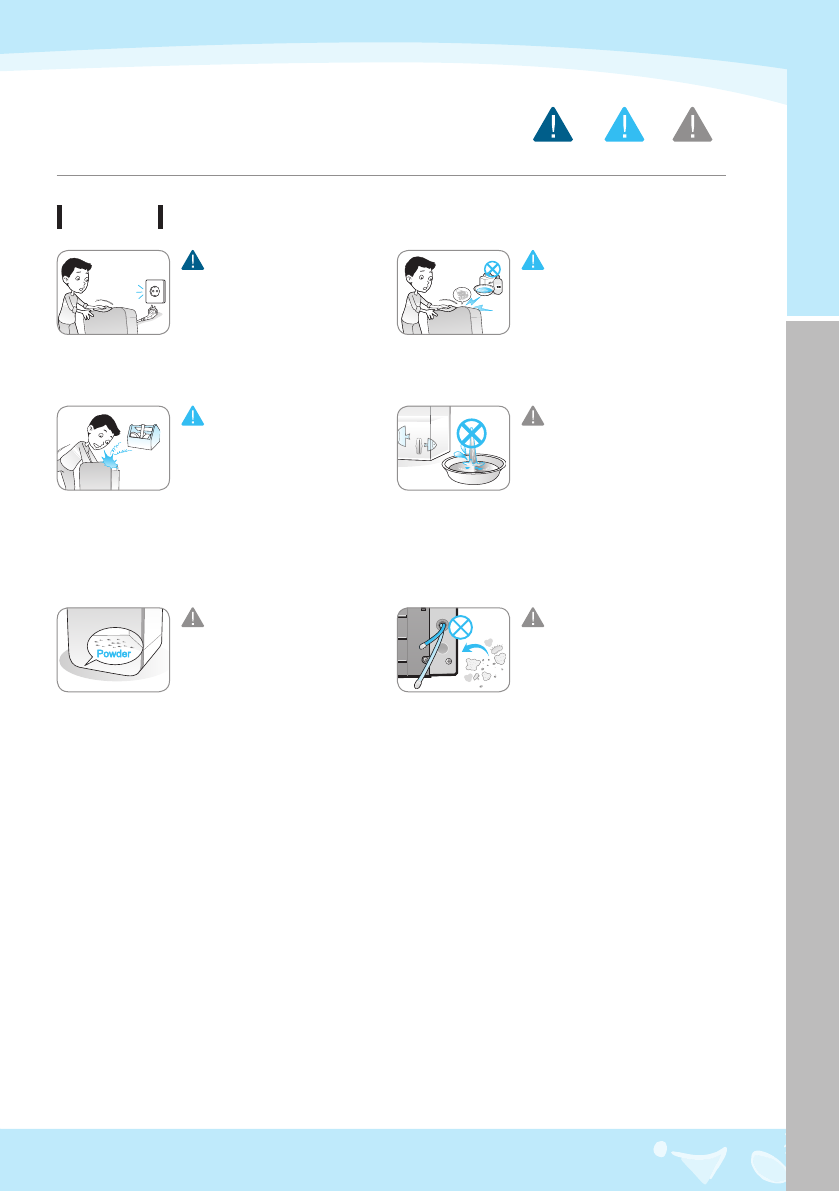 Powder