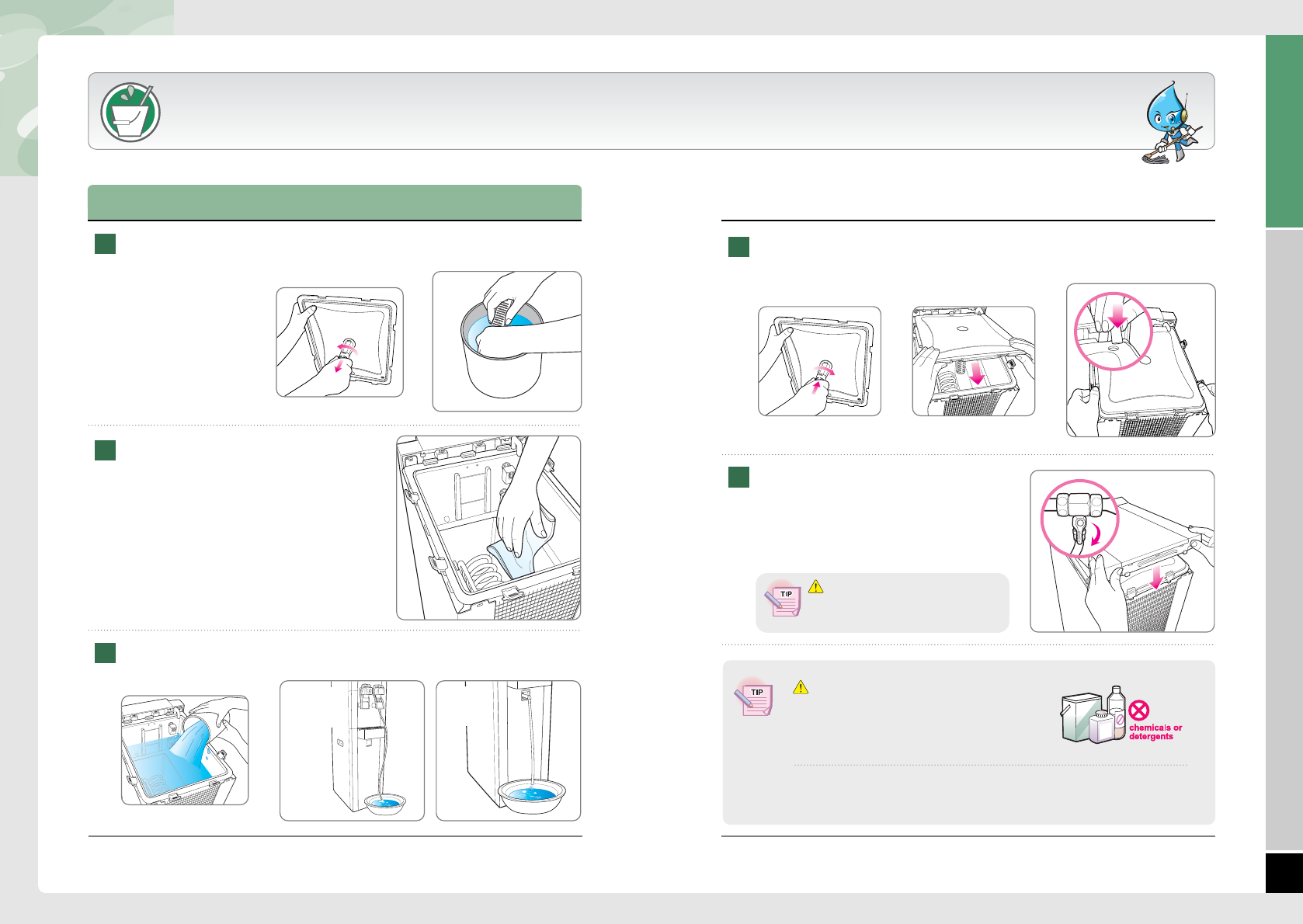 TIP

TIP

chemicals or detergents