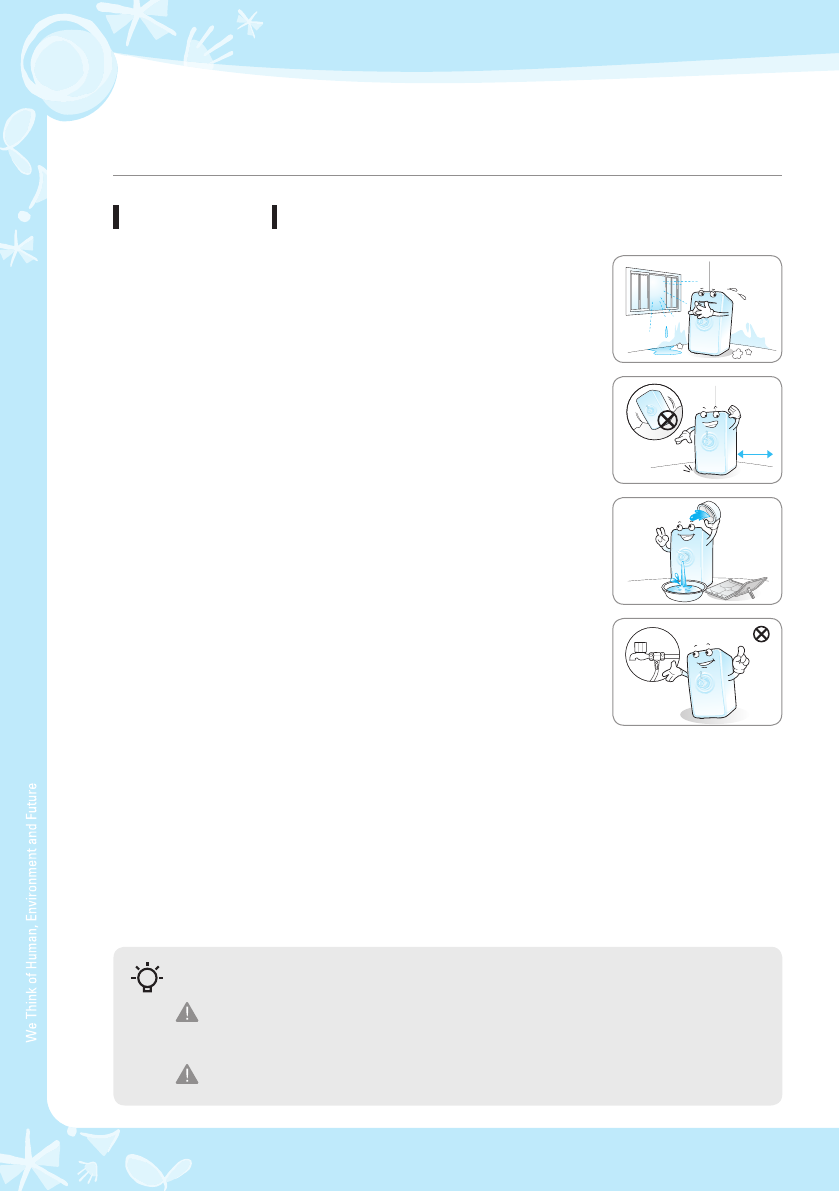 We Think of Human, Environment and Future