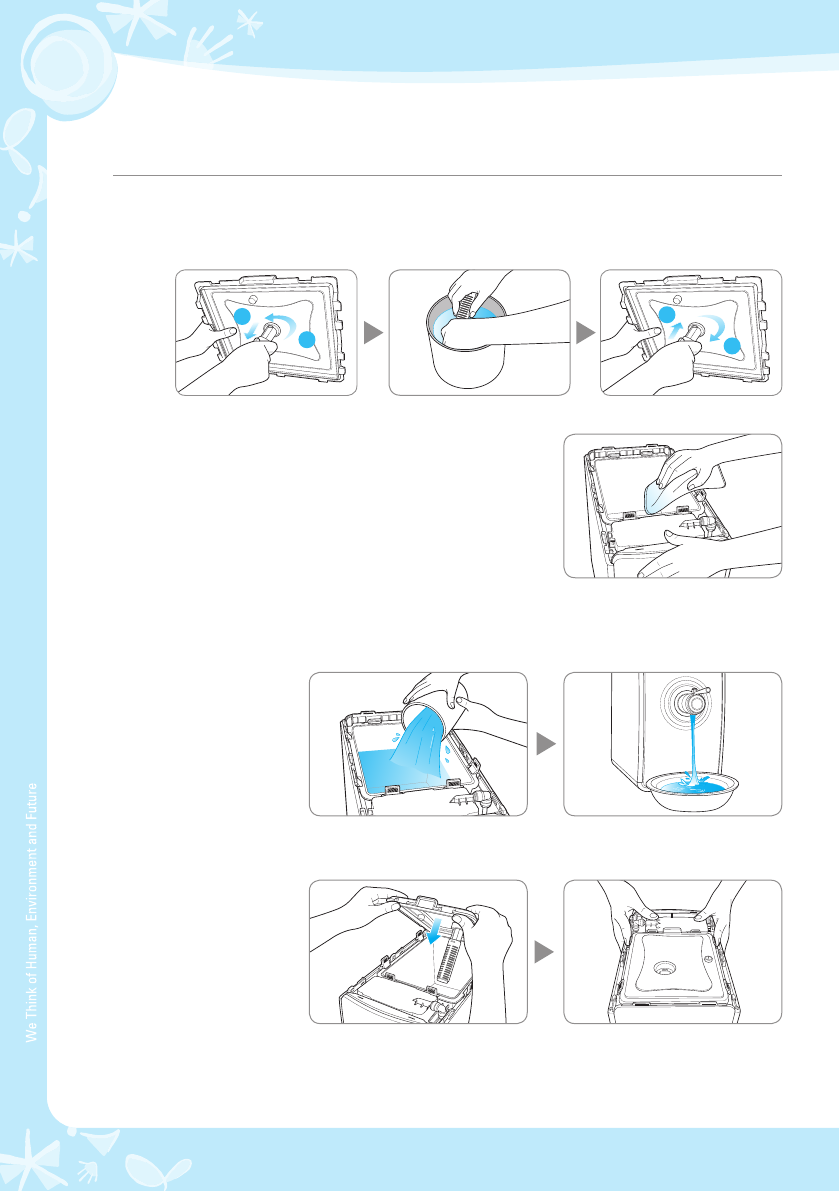 We Think of Human, Environment and Future