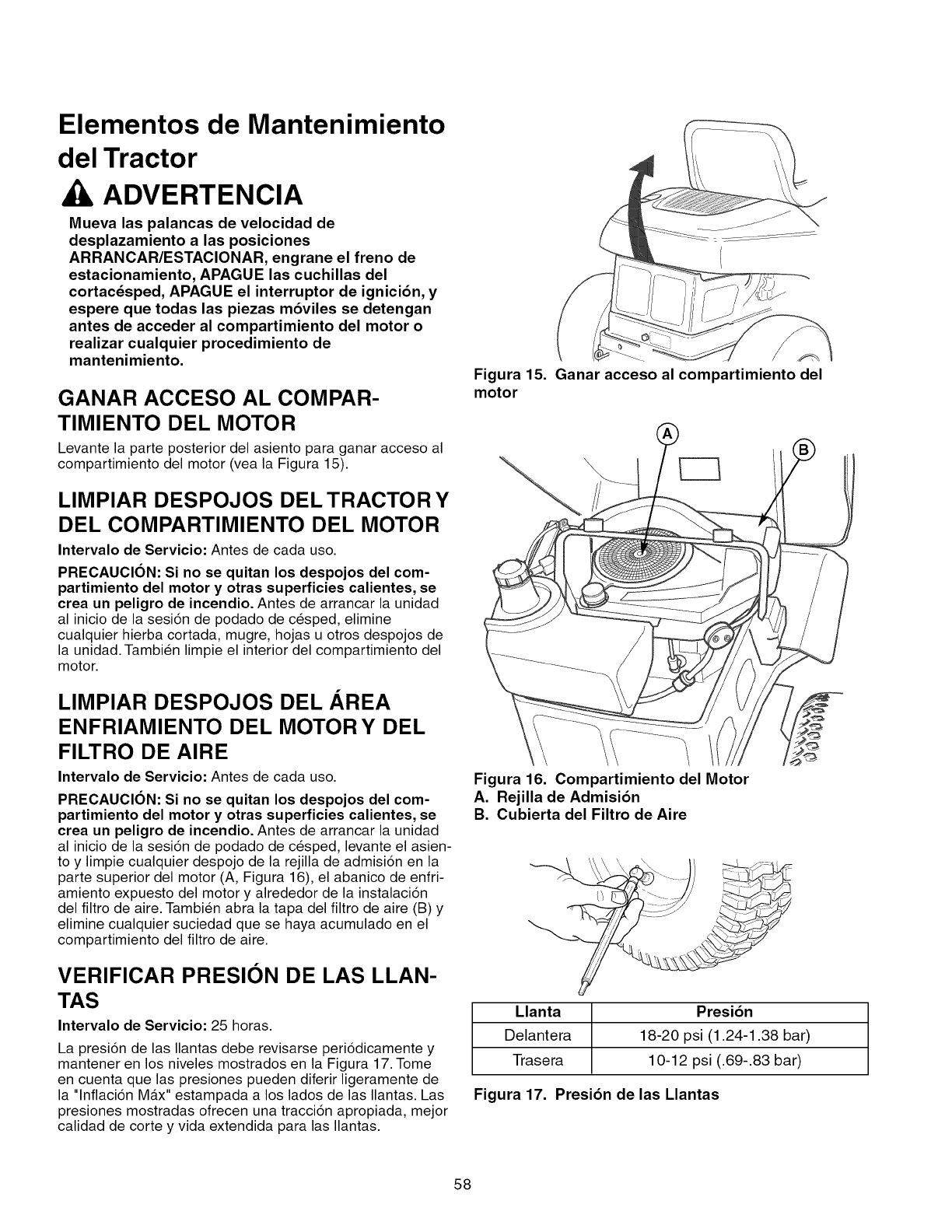 Elementos de Mantenimiento del Tractor

ADVERTENCIA

Mueva las palancas de velocidad de desplazamiento a las posiciones ARRANCAR/ESTACIONAR, engrane el freno de estacionamiento, APAGUE las cuchillas del cortacésped, APAGUE el interruptor de ignición, y espere que todas las piezas móviles se detengan antes de acceder al compartimiento del motor o realizar cualquier procedimiento de mantenimiento.

GANAR ACCESO AL COMPARTIMIENTO DEL MOTOR

Levante la parte posterior del asiento para ganar acceso al compartimiento del motor (vea la Figura 15).

LIMPIAR DESPOJOS DEL TRACTOR Y DEL COMPARTIMIENTO DEL MOTOR

Intervalo de Servicio: Antes de cada uso.

PRECAUCIÓN: Si no se quitan los despojos del compartimiento del motor y otras superficies calientes, se crea un peligro de incendio. Antes de arrancar la unidad al inicio de la sesión de podado de césped, elimine cualquier hierba cortada, mugre, hojas u otros despojos de la unidad. También limpie el interior del compartimiento del motor.

LIMPIAR DESPOJOS DEL ÁREA ENFRIAMIENTO DEL MOTOR Y DEL FILTRO DE AIRE

Intervalo de Servicio: Antes de cada uso.

PRECAUCIÓN: Si no se quitan los despojos del compartimiento del motor y otras superficies calientes, se crea un peligro de incendio. Antes de arrancar la unidad al inicio de la sesión de podado de césped, levante el asiento y limpie cualquier despojo de la rejilla de admisión en la parte superior del motor (A, Figura 16), el abanico de enfriamiento expuesto del motor y alrededor de la instalación del filtro de aire. También abra la tapa del filtro de aire (B) y elimine cualquier suciedad que se haya acumulado en el compartimiento del filtro de aire.

VERIFICAR PRESIÓN DE LAS LLANTAS

Intervalo de Servicio: 25 horas.

La presión de las llantas debe revisarse periódicamente y mantener en los niveles mostrados en la Figura 17. Tome en cuenta que las presiones pueden diferir ligeramente de la "Inflación Máx" estampada a los lados de las llantas. Las presiones mostradas ofrecen una tracción apropiada, mejor calidad de corte y vida extendida para las llantas.

Figura 15. Ganar acceso al compartimiento del motor

A
B

Figura 16. Compartimiento del Motor
A. Rejilla de Admisión
B. Cubierta del Filtro de Aire

| Llanta | Presión |
|---|---|
| Delantera | 18-20 psi (1.24-1.38 bar) |
| Trasera | 10-12 psi (.69-.83 bar) |

Figura 17. Presión de las Llantas

58