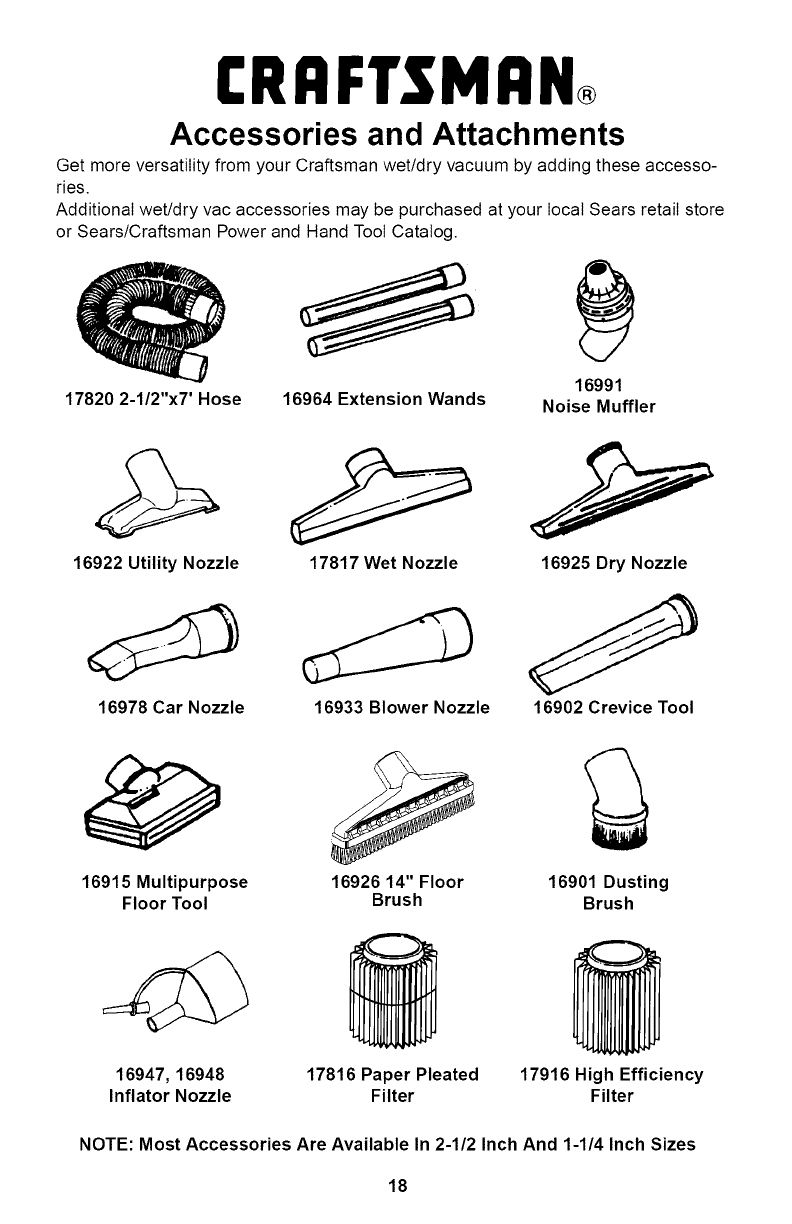 CRAFTSMAN®

Accessories and Attachments

Get more versatility from your Craftsman wet/dry vacuum by adding these accessories.

Additional wet/dry vac accessories may be purchased at your local Sears retail store or Sears/Craftsman Power and Hand Tool Catalog.

17820 2-1/2"x7' Hose

16964 Extension Wands

16991 Noise Muffler

16922 Utility Nozzle

17817 Wet Nozzle

16925 Dry Nozzle

16978 Car Nozzle

16933 Blower Nozzle

16902 Crevice Tool

16915 Multipurpose Floor Tool

16926 14" Floor Brush

16901 Dusting Brush

16947, 16948 Inflator Nozzle

17816 Paper Pleated Filter

17916 High Efficiency Filter

NOTE: Most Accessories Are Available In 2-1/2 Inch And 1-1/4 Inch Sizes

18