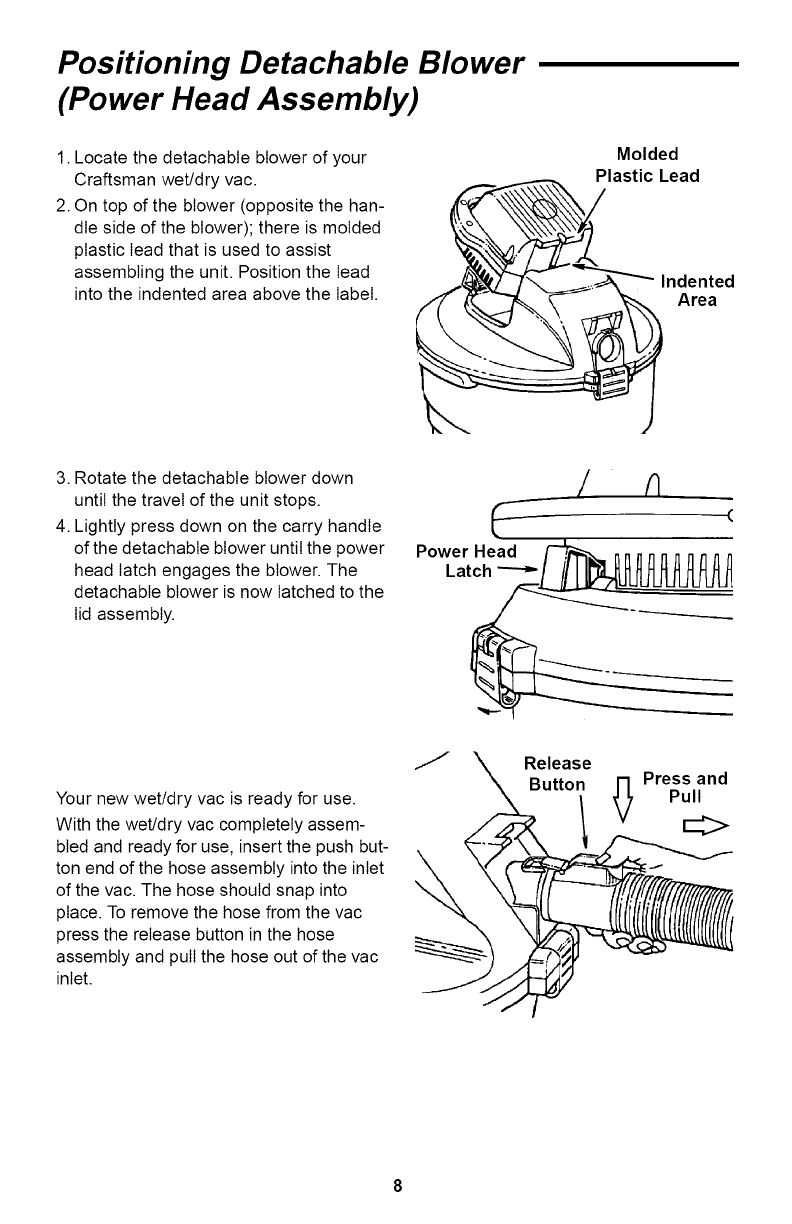 Positioning Detachable Blower (Power Head Assembly)

1. Locate the detachable blower of your Craftsman wet/dry vac.

2. On top of the blower (opposite the handle side of the blower); there is molded plastic lead that is used to assist assembling the unit. Position the lead into the indented area above the label.

Molded Plastic Lead

Indented Area

3. Rotate the detachable blower down until the travel of the unit stops.

4. Lightly press down on the carry handle of the detachable blower until the power head latch engages the blower. The detachable blower is now latched to the lid assembly.

Power Head Latch

Your new wet/dry vac is ready for use.

With the wet/dry vac completely assembled and ready for use, insert the push button end of the hose assembly into the inlet of the vac. The hose should snap into place. To remove the hose from the vac press the release button in the hose assembly and pull the hose out of the vac inlet.

Release Button

Press and Pull

8