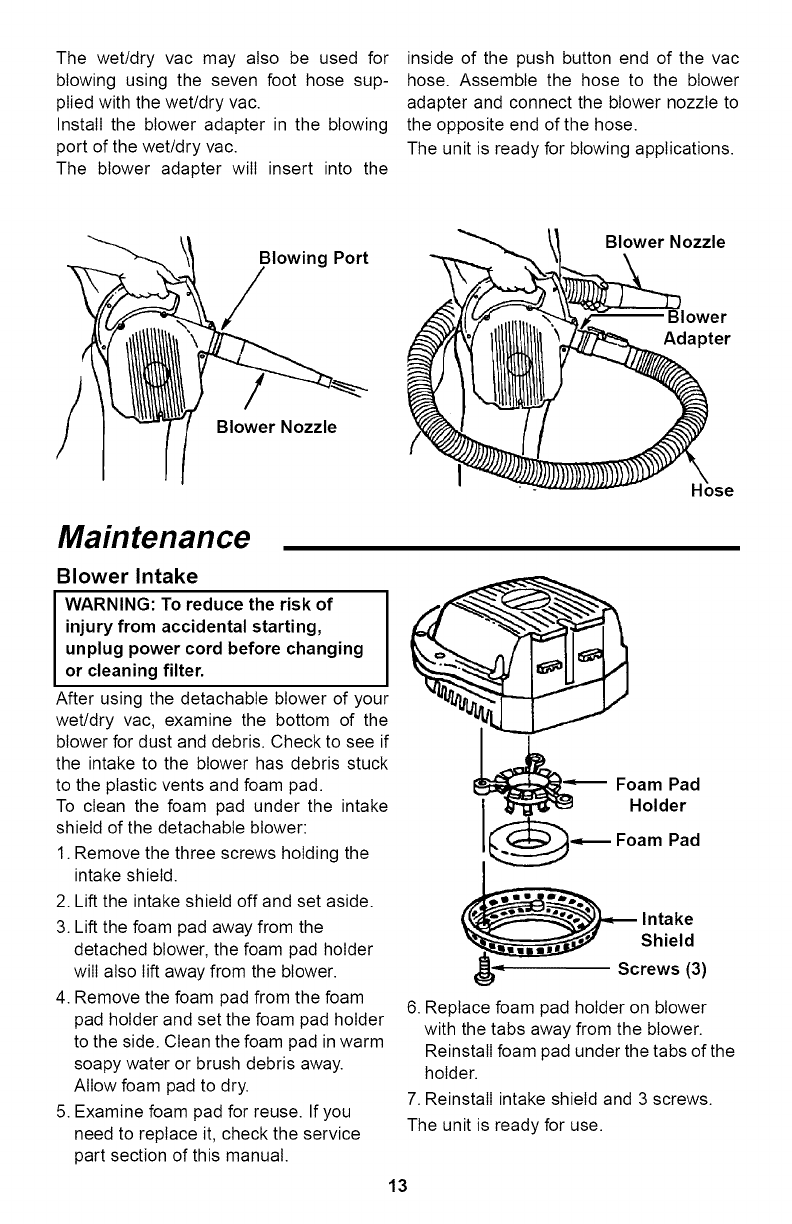 The wet/dry vac may also be used for blowing using the seven foot hose supplied with the wet/dry vac.
Install the blower adapter in the blowing port of the wet/dry vac.
The blower adapter will insert into the inside of the push button end of the vac hose. Assemble the hose to the blower adapter and connect the blower nozzle to the opposite end of the hose.
The unit is ready for blowing applications.

Blowing Port
Blower Nozzle

Blower Nozzle
Blower Adapter
Hose

Maintenance

Blower Intake

WARNING: To reduce the risk of injury from accidental starting, unplug power cord before changing or cleaning filter.

After using the detachable blower of your wet/dry vac, examine the bottom of the blower for dust and debris. Check to see if the intake to the blower has debris stuck to the plastic vents and foam pad.
To clean the foam pad under the intake shield of the detachable blower:
1. Remove the three screws holding the intake shield.
2. Lift the intake shield off and set aside.
3. Lift the foam pad away from the detached blower, the foam pad holder will also lift away from the blower.
4. Remove the foam pad from the foam pad holder and set the foam pad holder to the side. Clean the foam pad in warm soapy water or brush debris away. Allow foam pad to dry.
5. Examine foam pad for reuse. If you need to replace it, check the service part section of this manual.

Foam Pad Holder
Foam Pad
Intake Shield
Screws (3)

6. Replace foam pad holder on blower with the tabs away from the blower. Reinstall foam pad under the tabs of the holder.
7. Reinstall intake shield and 3 screws.
The unit is ready for use.

13