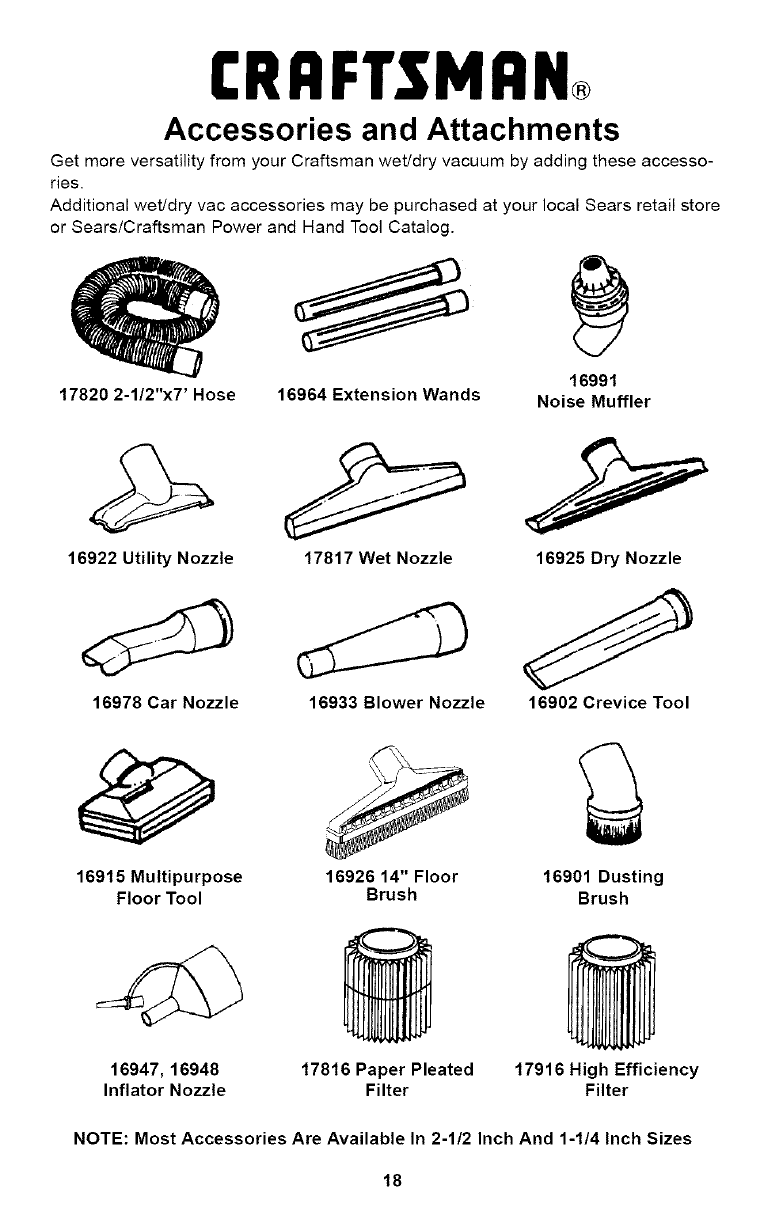 CRAFTSMAN®

Accessories and Attachments

Get more versatility from your Craftsman wet/dry vacuum by adding these accessories.

Additional wet/dry vac accessories may be purchased at your local Sears retail store or Sears/Craftsman Power and Hand Tool Catalog.

17820 2-1/2"x7' Hose

16964 Extension Wands

16991
Noise Muffler

16922 Utility Nozzle

17817 Wet Nozzle

16925 Dry Nozzle

16978 Car Nozzle

16933 Blower Nozzle

16902 Crevice Tool

16915 Multipurpose
Floor Tool

16926 14" Floor
Brush

16901 Dusting
Brush

16947, 16948
Inflator Nozzle

17816 Paper Pleated
Filter

17916 High Efficiency
Filter

NOTE: Most Accessories Are Available In 2-1/2 Inch And 1-1/4 Inch Sizes

18