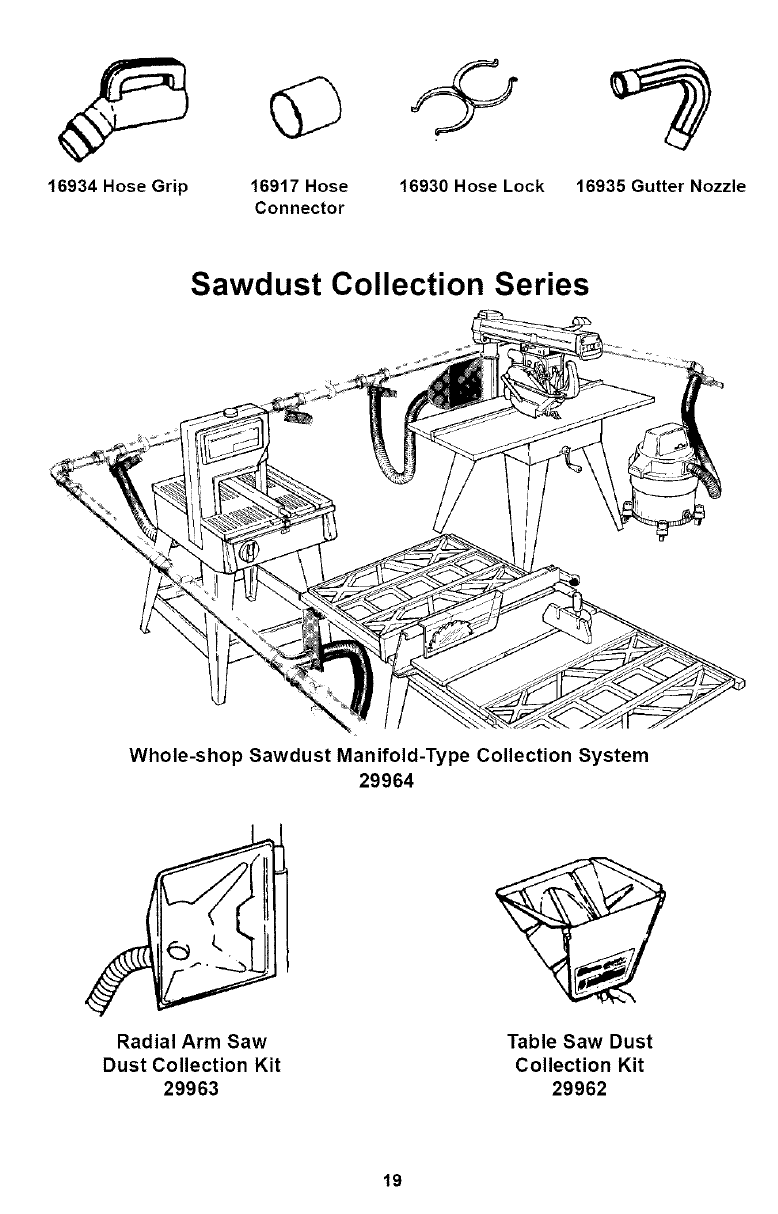 16934 Hose Grip

16917 Hose Connector

16930 Hose Lock

16935 Gutter Nozzle

Sawdust Collection Series

Whole-shop Sawdust Manifold-Type Collection System
29964

Radial Arm Saw Dust Collection Kit
29963

Table Saw Dust Collection Kit
29962

19