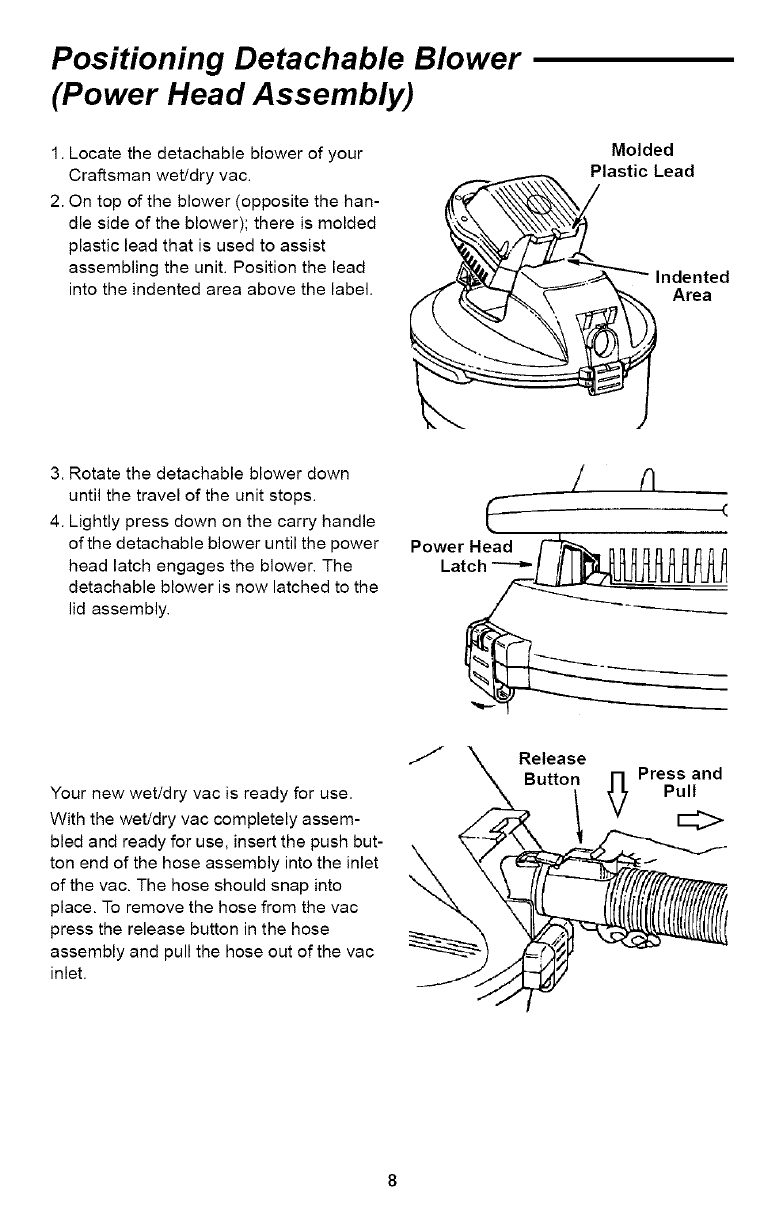 Positioning Detachable Blower (Power Head Assembly)

1. Locate the detachable blower of your Craftsman wet/dry vac.
2. On top of the blower (opposite the handle side of the blower); there is molded plastic lead that is used to assist assembling the unit. Position the lead into the indented area above the label.

Molded Plastic Lead

Indented Area

3. Rotate the detachable blower down until the travel of the unit stops.
4. Lightly press down on the carry handle of the detachable blower until the power head latch engages the blower. The detachable blower is now latched to the lid assembly.

Power Head Latch

Your new wet/dry vac is ready for use.

With the wet/dry vac completely assembled and ready for use, insert the push button end of the hose assembly into the inlet of the vac. The hose should snap into place. To remove the hose from the vac press the release button in the hose assembly and pull the hose out of the vac inlet.

Release Button

Press and Pull

8