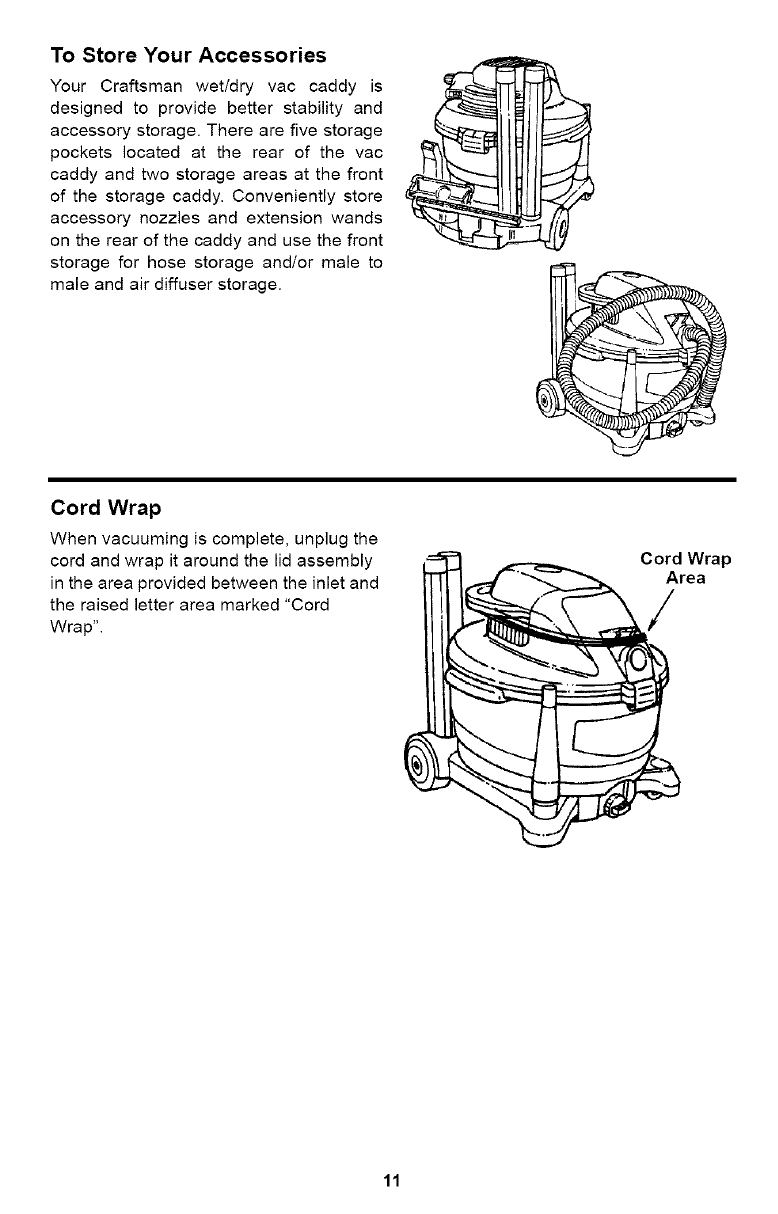 To Store Your Accessories

Your Craftsman wet/dry vac caddy is designed to provide better stability and accessory storage. There are five storage pockets located at the rear of the vac caddy and two storage areas at the front of the storage caddy. Conveniently store accessory nozzles and extension wands on the rear of the caddy and use the front storage for hose storage and/or male to male and air diffuser storage.

Cord Wrap

When vacuuming is complete, unplug the cord and wrap it around the lid assembly in the area provided between the inlet and the raised letter area marked "Cord Wrap".

Cord Wrap Area

11