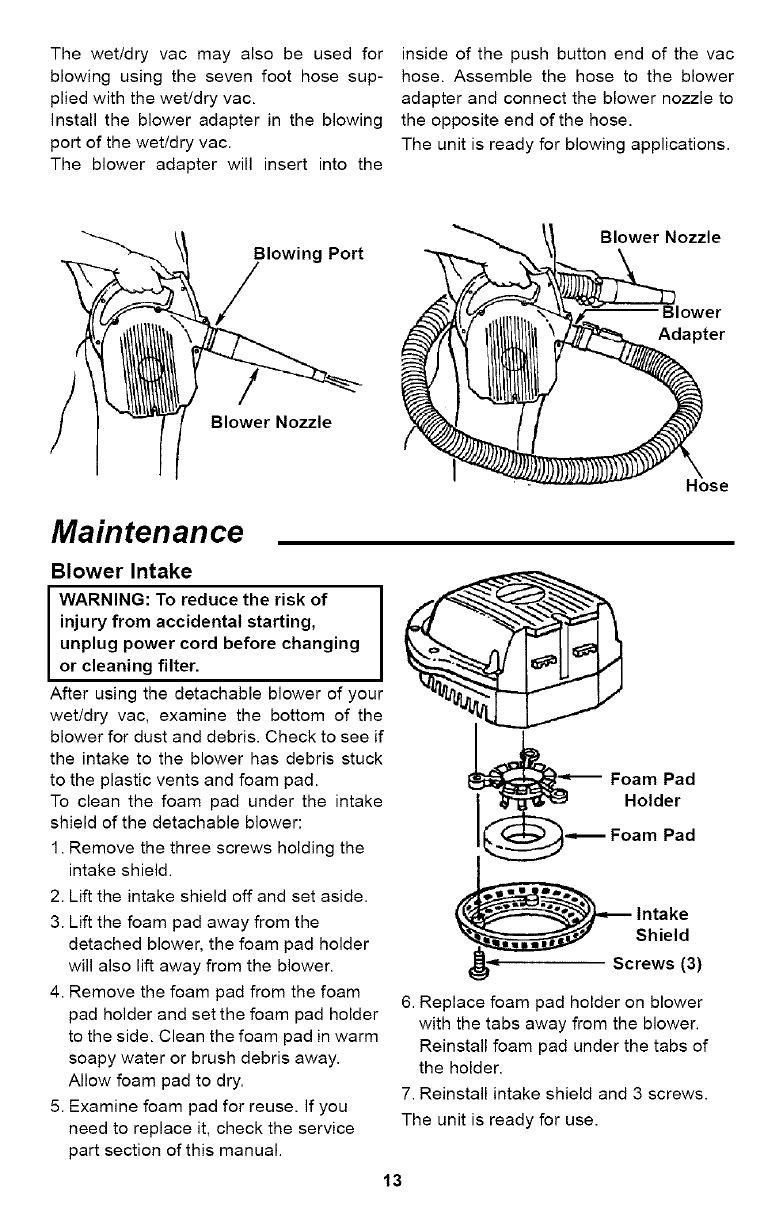 The wet/dry vac may also be used for blowing using the seven foot hose supplied with the wet/dry vac.
Install the blower adapter in the blowing port of the wet/dry vac.
The blower adapter will insert into the inside of the push button end of the vac hose. Assemble the hose to the blower adapter and connect the blower nozzle to the opposite end of the hose.
The unit is ready for blowing applications.

Blowing Port

Blower Nozzle

Blower Nozzle

Blower Adapter

Hose

Maintenance

Blower Intake

WARNING: To reduce the risk of injury from accidental starting, unplug power cord before changing or cleaning filter.

After using the detachable blower of your wet/dry vac, examine the bottom of the blower for dust and debris. Check to see if the intake to the blower has debris stuck to the plastic vents and foam pad.
To clean the foam pad under the intake shield of the detachable blower:

1. Remove the three screws holding the intake shield.
2. Lift the intake shield off and set aside.
3. Lift the foam pad away from the detached blower, the foam pad holder will also lift away from the blower.
4. Remove the foam pad from the foam pad holder and set the foam pad holder to the side. Clean the foam pad in warm soapy water or brush debris away. Allow foam pad to dry.
5. Examine foam pad for reuse. If you need to replace it, check the service part section of this manual.

Foam Pad Holder

Foam Pad

Intake Shield

Screws (3)

6. Replace foam pad holder on blower with the tabs away from the blower. Reinstall foam pad under the tabs of the holder.
7. Reinstall intake shield and 3 screws.
The unit is ready for use.

13