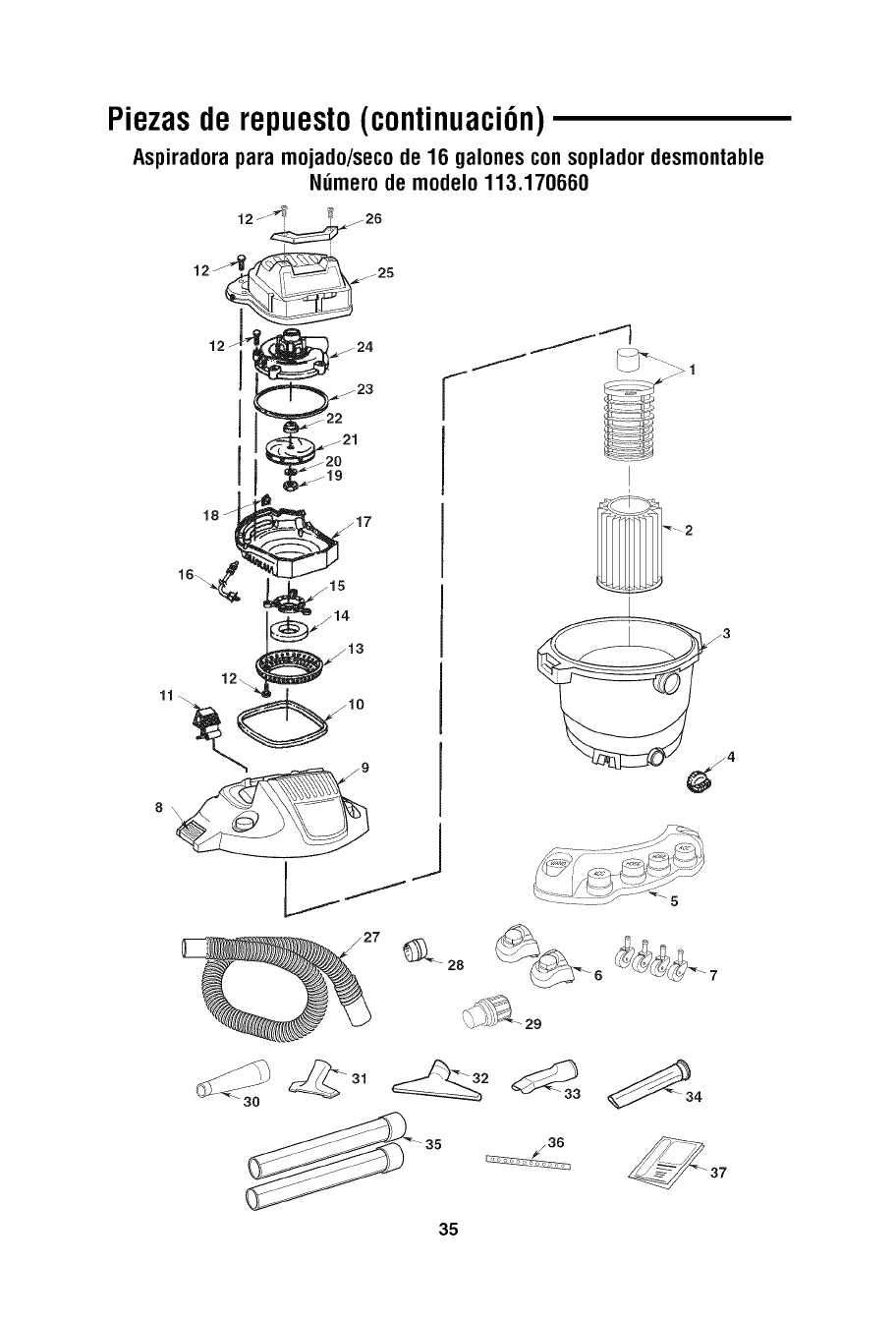 Piezas de repuesto (continuación)

Aspiradora para mojado/seco de 16 galones con soplador desmontable
Número de modelo 113.170660

12
26
12
25
12
24
23
22
21
20
19
18
17
16
15
14
13
12
11
10
9
8
1
2
3
4
5
27
28
6
7
29
30
31
32
33
34
35
36
37

35