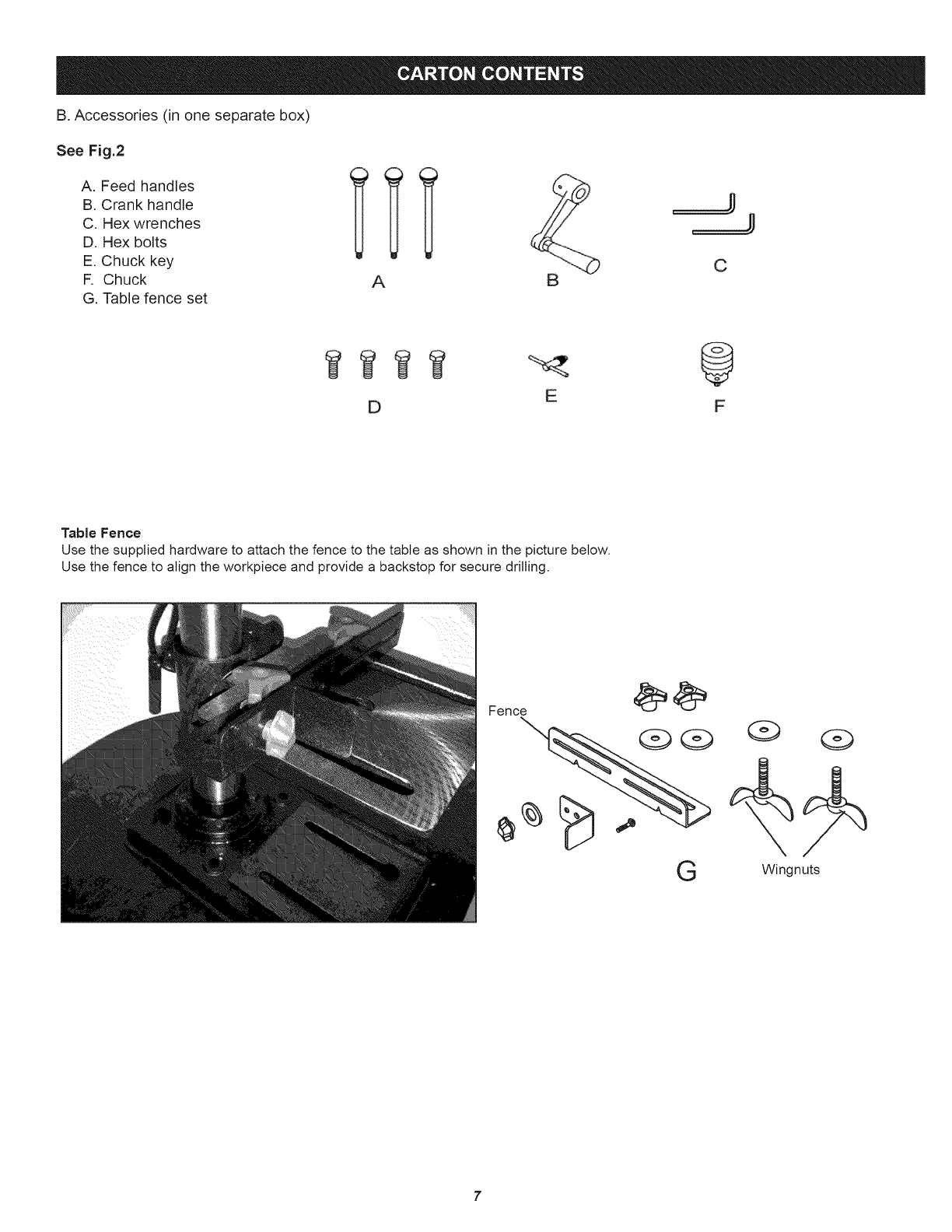 CARTON CONTENTS

B. Accessories (in one separate box)

See Fig.2

A. Feed handles
B. Crank handle
C. Hex wrenches
D. Hex bolts
E. Chuck key
F. Chuck
G. Table fence set

A

B

C

D

E

F

Table Fence
Use the supplied hardware to attach the fence to the table as shown in the picture below.
Use the fence to align the workpiece and provide a backstop for secure drilling.

Fence

G

Wingnuts

7