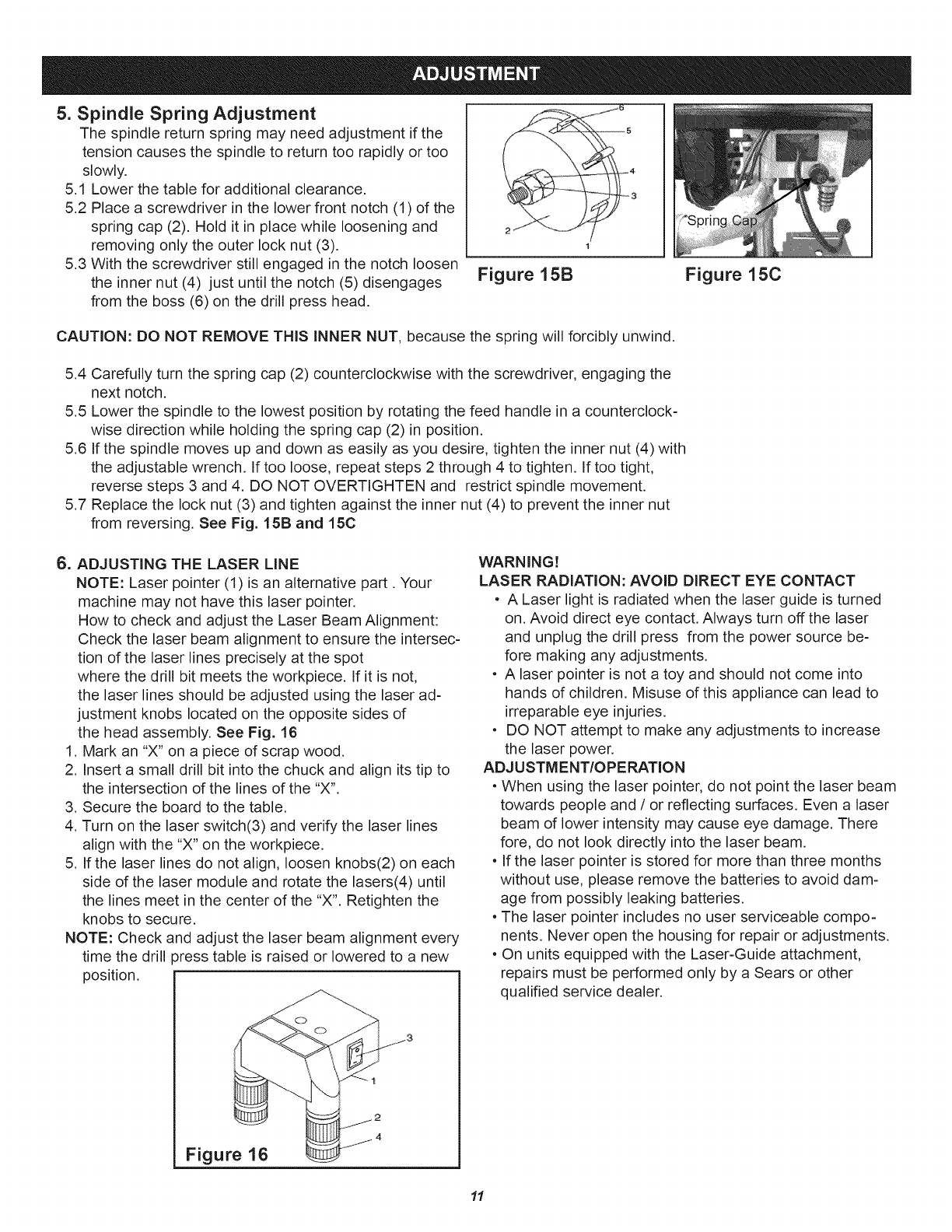 ADJUSTMENT

5. Spindle Spring Adjustment
The spindle return spring may need adjustment if the tension causes the spindle to return too rapidly or too slowly.
5.1 Lower the table for additional clearance.
5.2 Place a screwdriver in the lower front notch (1) of the spring cap (2). Hold it in place while loosening and removing only the outer lock nut (3).
5.3 With the screwdriver still engaged in the notch loosen the inner nut (4) just until the notch (5) disengages from the boss (6) on the drill press head.

6
5
4
3
2
1
Figure 15B

Spring Cap
Figure 15C

CAUTION: DO NOT REMOVE THIS INNER NUT, because the spring will forcibly unwind.

5.4 Carefully turn the spring cap (2) counterclockwise with the screwdriver, engaging the next notch.
5.5 Lower the spindle to the lowest position by rotating the feed handle in a counterclockwise direction while holding the spring cap (2) in position.
5.6 If the spindle moves up and down as easily as you desire, tighten the inner nut (4) with the adjustable wrench. If too loose, repeat steps 2 through 4 to tighten. If too tight, reverse steps 3 and 4. DO NOT OVERTIGHTEN and restrict spindle movement.
5.7 Replace the lock nut (3) and tighten against the inner nut (4) to prevent the inner nut from reversing. See Fig. 15B and 15C

6. ADJUSTING THE LASER LINE
NOTE: Laser pointer (1) is an alternative part . Your machine may not have this laser pointer.
How to check and adjust the Laser Beam Alignment:
Check the laser beam alignment to ensure the intersection of the laser lines precisely at the spot where the drill bit meets the workpiece. If it is not, the laser lines should be adjusted using the laser adjustment knobs located on the opposite sides of the head assembly. See Fig. 16
1. Mark an "X" on a piece of scrap wood.
2. Insert a small drill bit into the chuck and align its tip to the intersection of the lines of the "X".
3. Secure the board to the table.
4. Turn on the laser switch(3) and verify the laser lines align with the "X" on the workpiece.
5. If the laser lines do not align, loosen knobs(2) on each side of the laser module and rotate the lasers(4) until the lines meet in the center of the "X". Retighten the knobs to secure.
NOTE: Check and adjust the laser beam alignment every time the drill press table is raised or lowered to a new position.

3
1
2
4
Figure 16

WARNING!
LASER RADIATION: AVOID DIRECT EYE CONTACT
• A Laser light is radiated when the laser guide is turned on. Avoid direct eye contact. Always turn off the laser and unplug the drill press from the power source before making any adjustments.
• A laser pointer is not a toy and should not come into hands of children. Misuse of this appliance can lead to irreparable eye injuries.
• DO NOT attempt to make any adjustments to increase the laser power.
ADJUSTMENT/OPERATION
• When using the laser pointer, do not point the laser beam towards people and / or reflecting surfaces. Even a laser beam of lower intensity may cause eye damage. There fore, do not look directly into the laser beam.
• If the laser pointer is stored for more than three months without use, please remove the batteries to avoid damage from possibly leaking batteries.
• The laser pointer includes no user serviceable components. Never open the housing for repair or adjustments.
• On units equipped with the Laser-Guide attachment, repairs must be performed only by a Sears or other qualified service dealer.

11