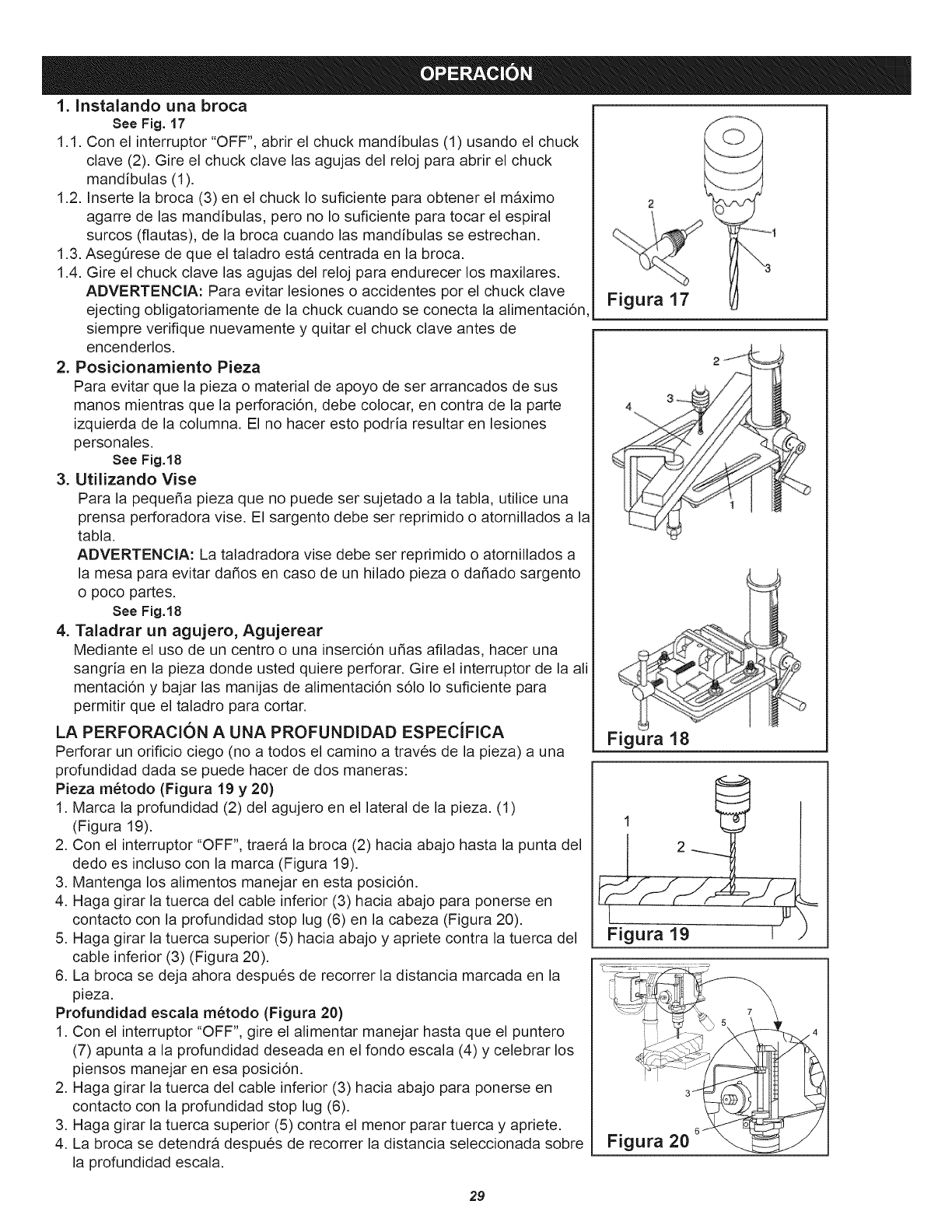 OPERACIÓN

1. Instalando una broca
See Fig. 17
1.1. Con el interruptor "OFF", abrir el chuck mandíbulas (1) usando el chuck clave (2). Gire el chuck clave las agujas del reloj para abrir el chuck mandíbulas (1).
1.2. Inserte la broca (3) en el chuck lo suficiente para obtener el máximo agarre de las mandíbulas, pero no lo suficiente para tocar el espiral surcos (flautas), de la broca cuando las mandíbulas se estrechan.
1.3. Asegúrese de que el taladro está centrada en la broca.
1.4. Gire el chuck clave las agujas del reloj para endurecer los maxilares.
ADVERTENCIA: Para evitar lesiones o accidentes por el chuck clave ejecting obligatoriamente de la chuck cuando se conecta la alimentación, siempre verifique nuevamente y quitar el chuck clave antes de encenderlos.

2. Posicionamiento Pieza
Para evitar que la pieza o material de apoyo de ser arrancados de sus manos mientras que la perforación, debe colocar, en contra de la parte izquierda de la columna. El no hacer esto podría resultar en lesiones personales.
See Fig.18

3. Utilizando Vise
Para la pequeña pieza que no puede ser sujetado a la tabla, utilice una prensa perforadora vise. El sargento debe ser reprimido o atornillados a la tabla.
ADVERTENCIA: La taladradora vise debe ser reprimido o atornillados a la mesa para evitar daños en caso de un hilado pieza o dañado sargento o poco partes.
See Fig.18

4. Taladrar un agujero, Agujerear
Mediante el uso de un centro o una inserción uñas afiladas, hacer una sangría en la pieza donde usted quiere perforar. Gire el interruptor de la ali mentación y bajar las manijas de alimentación sólo lo suficiente para permitir que el taladro para cortar.

LA PERFORACIÓN A UNA PROFUNDIDAD ESPECÍFICA
Perforar un orificio ciego (no a todos el camino a través de la pieza) a una profundidad dada se puede hacer de dos maneras:
Pieza método (Figura 19 y 20)
1. Marca la profundidad (2) del agujero en el lateral de la pieza. (1) (Figura 19).
2. Con el interruptor "OFF", traerá la broca (2) hacia abajo hasta la punta del dedo es incluso con la marca (Figura 19).
3. Mantenga los alimentos manejar en esta posición.
4. Haga girar la tuerca del cable inferior (3) hacia abajo para ponerse en contacto con la profundidad stop lug (6) en la cabeza (Figura 20).
5. Haga girar la tuerca superior (5) hacia abajo y apriete contra la tuerca del cable inferior (3) (Figura 20).
6. La broca se deja ahora después de recorrer la distancia marcada en la pieza.
Profundidad escala método (Figura 20)
1. Con el interruptor "OFF", gire el alimentar manejar hasta que el puntero (7) apunta a la profundidad deseada en el fondo escala (4) y celebrar los piensos manejar en esa posición.
2. Haga girar la tuerca del cable inferior (3) hacia abajo para ponerse en contacto con la profundidad stop lug (6).
3. Haga girar la tuerca superior (5) contra el menor parar tuerca y apriete.
4. La broca se detendrá después de recorrer la distancia seleccionada sobre la profundidad escala.

2
1
3
Figura 17

2
3
4
1

Figura 18

1
2
Figura 19

5
7
4
3
6
Figura 20

29